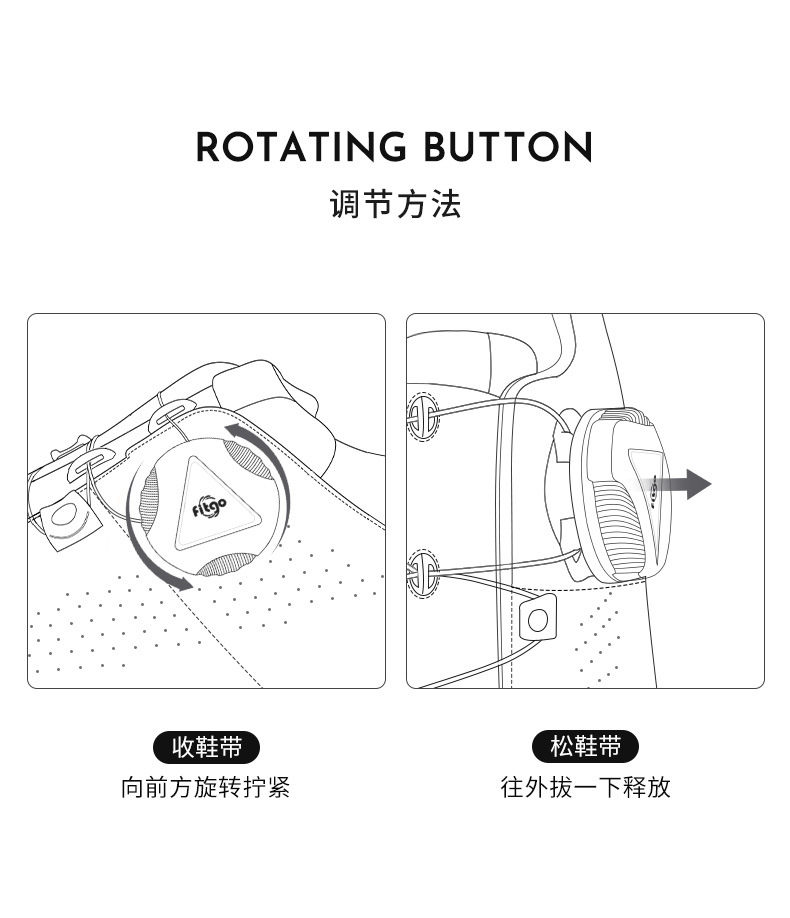 ROTATING BUTTON
调节方法

fitgo

收鞋带
向前方旋转拧紧

松鞋带
往外拔一下释放