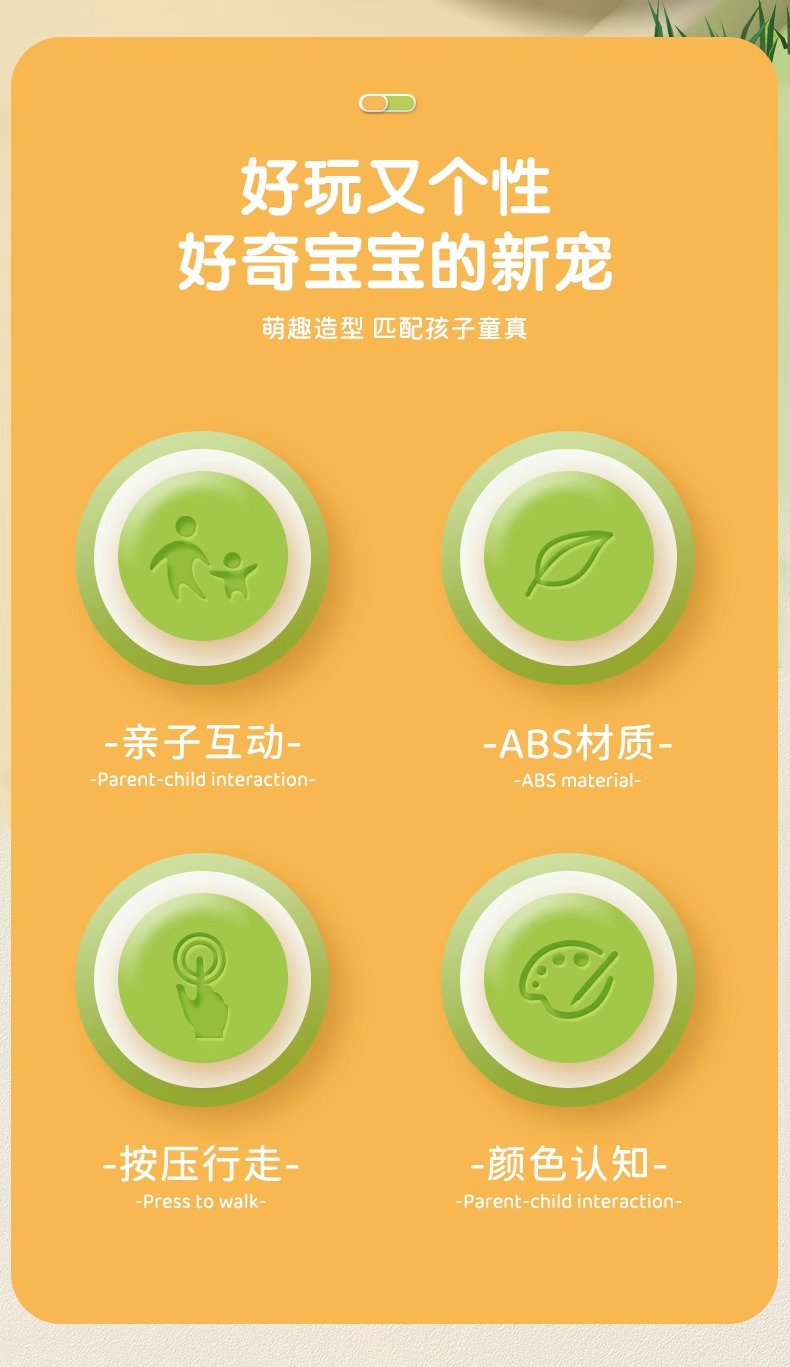 好玩又个性
好奇宝宝的新宠

萌趣造型 匹配孩子童真

-亲子互动-
-Parent-child interaction-

-ABS材质-
-ABS material-

-按压行走-
-Press to walk-

-颜色认知-
-Parent-child interaction-