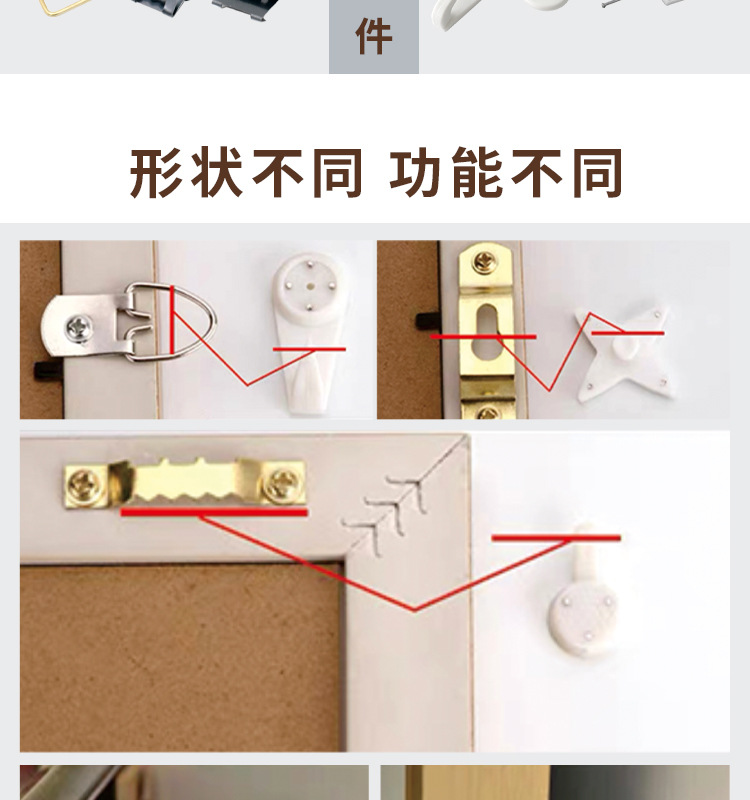 件

形状不同 功能不同