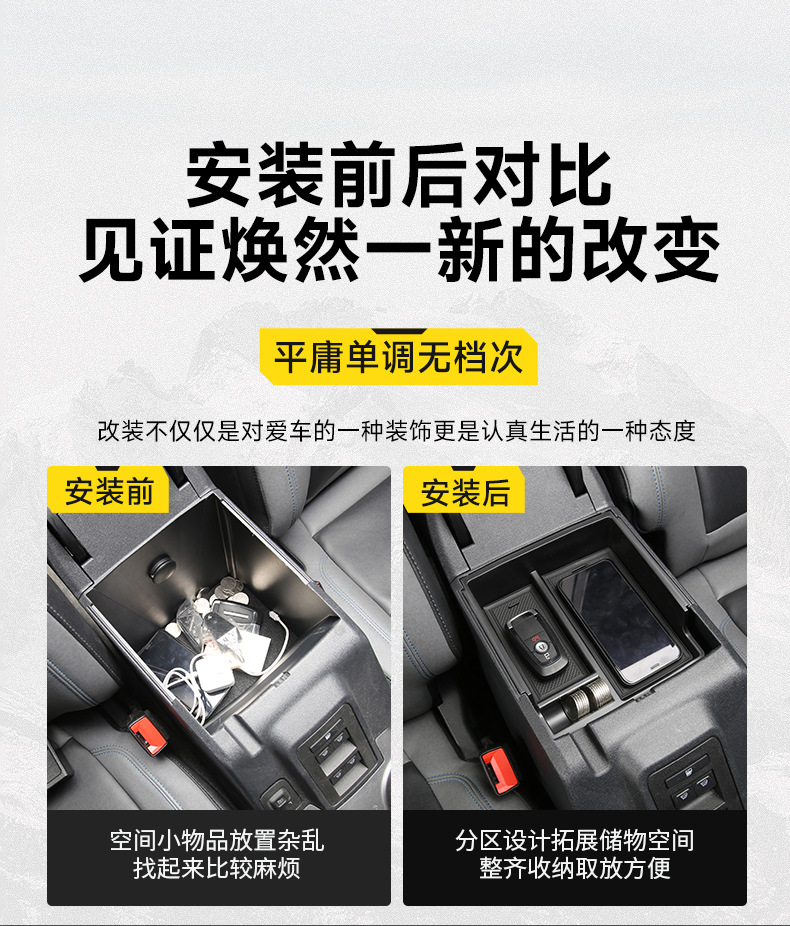 安装前后对比
见证焕然一新的改变

平庸单调无档次

改装不仅仅是对爱车的一种装饰更是认真生活的一种态度

安装前

空间小物品放置杂乱
找起来比较麻烦

安装后

分区设计拓展储物空间
整齐收纳取放方便