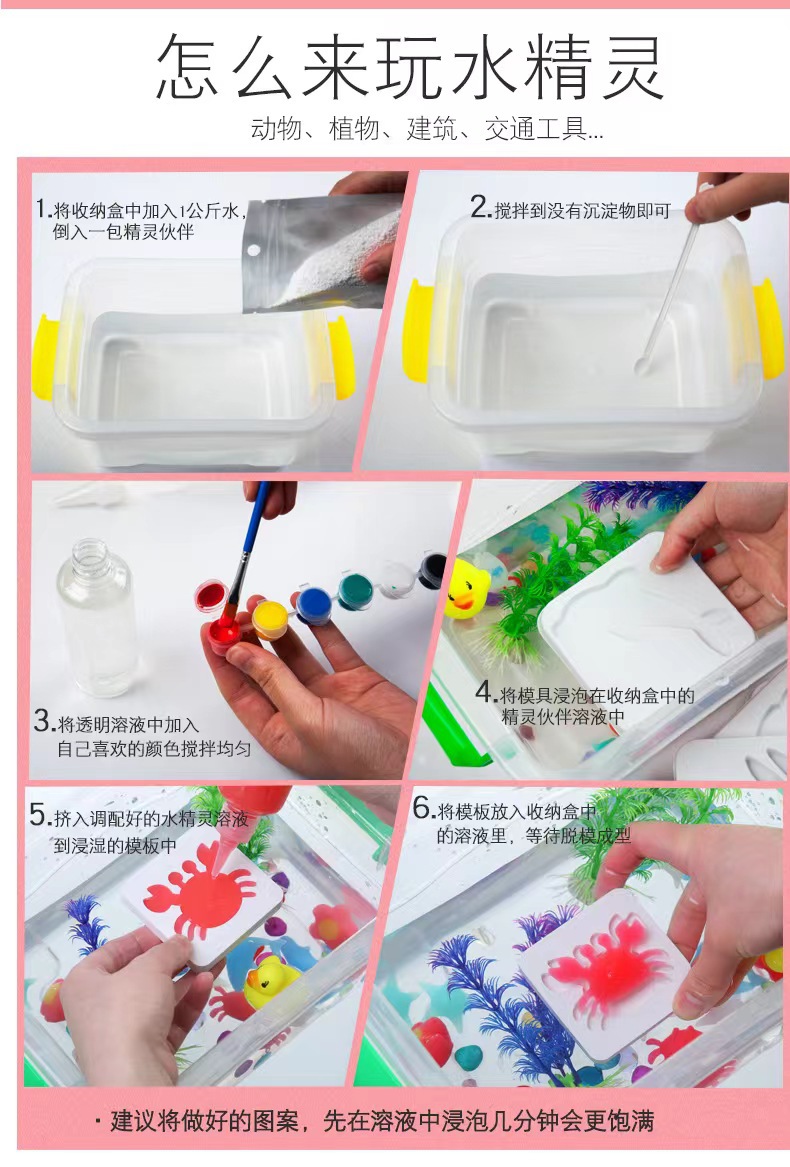 怎么来玩水精灵

动物、植物、建筑、交通工具...

1.将收纳盒中加入1公斤水，倒入一包精灵伙伴

2.搅拌到没有沉淀物即可

3.将透明溶液中加入自己喜欢的颜色搅拌均匀

4.将模具浸泡在收纳盒中的精灵伙伴溶液中

5.挤入调配好的水精灵溶液到浸湿的模板中

6.将模板放入收纳盒中的溶液里，等待脱模成型

· 建议将做好的图案，先在溶液中浸泡几分钟会更饱满