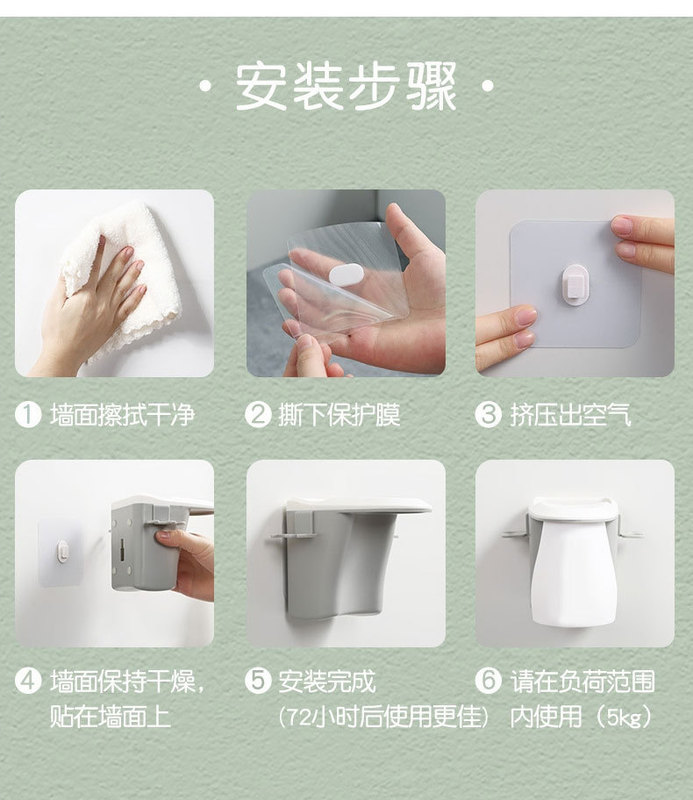 · 安装步骤 ·

① 墙面擦拭干净

② 撕下保护膜

③ 挤压出空气

④ 墙面保持干燥，贴在墙面上

⑤ 安装完成（72小时后使用更佳）

⑥ 请在负荷范围内使用（5kg）