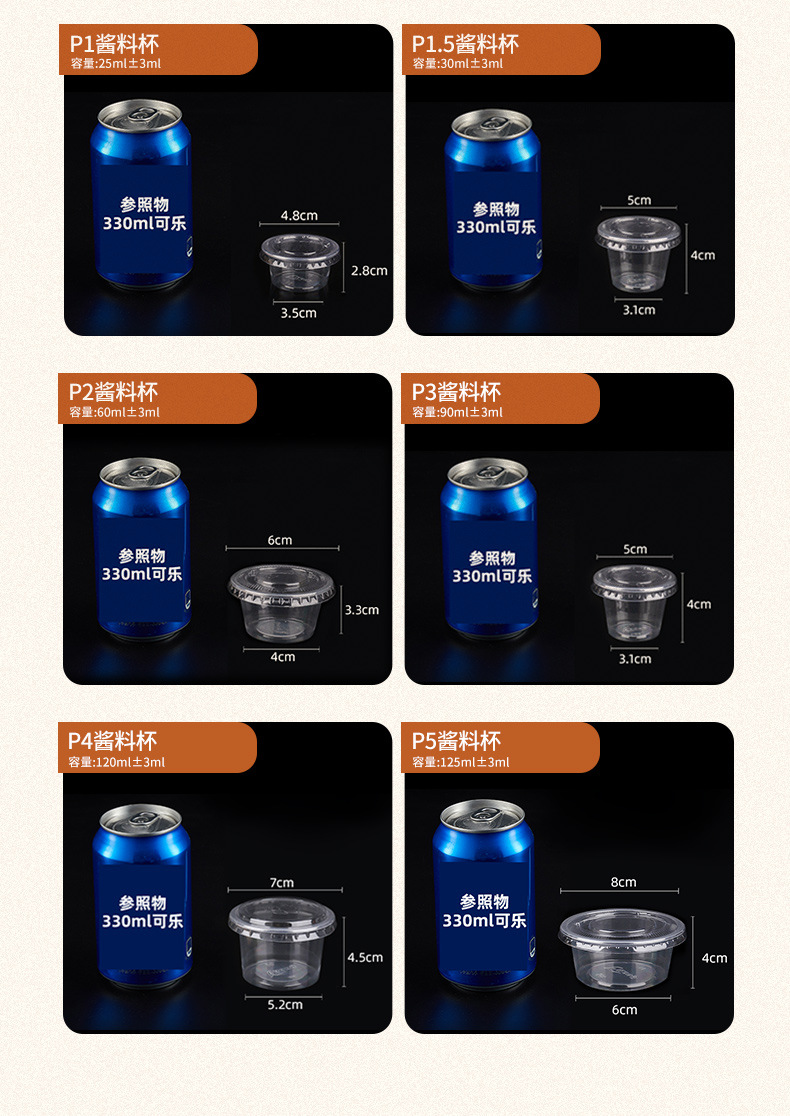 P1酱料杯
容量:25ml±3ml

参照物
330ml可乐

4.8cm
2.8cm
3.5cm

P1.5酱料杯
容量:30ml±3ml

参照物
330ml可乐

5cm
4cm
3.1cm

P2酱料杯
容量:60ml±3ml

参照物
330ml可乐

6cm
3.3cm
4cm

P3酱料杯
容量:90ml±3ml

参照物
330ml可乐

5cm
4cm
3.1cm

P4酱料杯
容量:120ml±3ml

参照物
330ml可乐

7cm
4.5cm
5.2cm

P5酱料杯
容量:125ml±3ml

参照物
330ml可乐

8cm
4cm
6cm