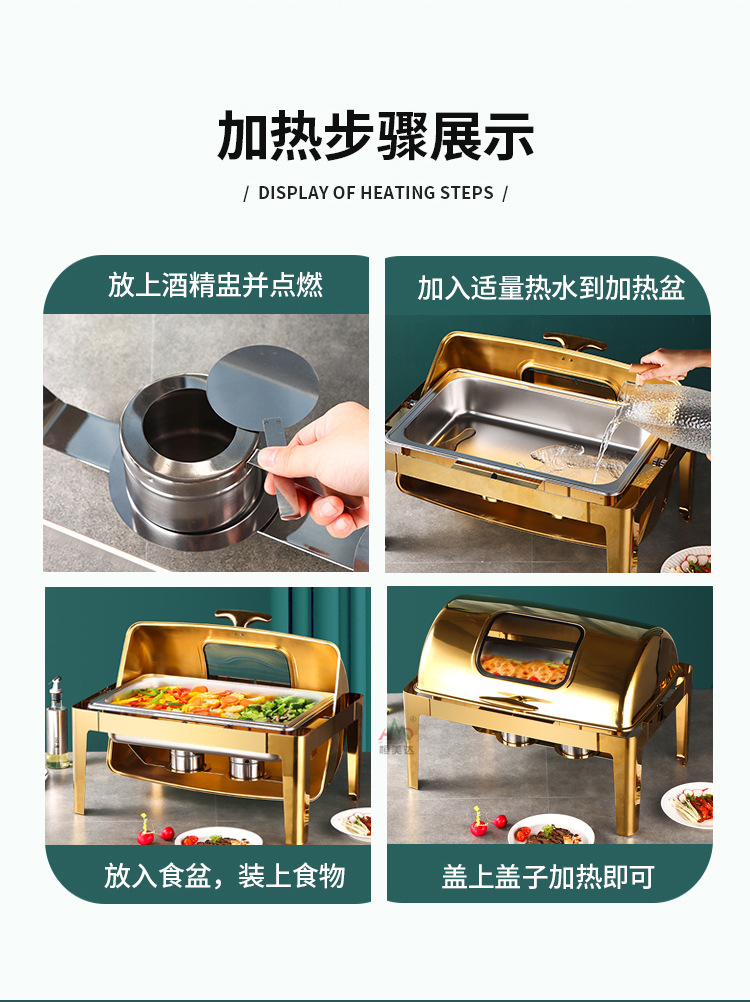 加热步骤展示

/ DISPLAY OF HEATING STEPS /

放上酒精盅并点燃

加入适量热水到加热盆

放入食盆，装上食物

盖上盖子加热即可