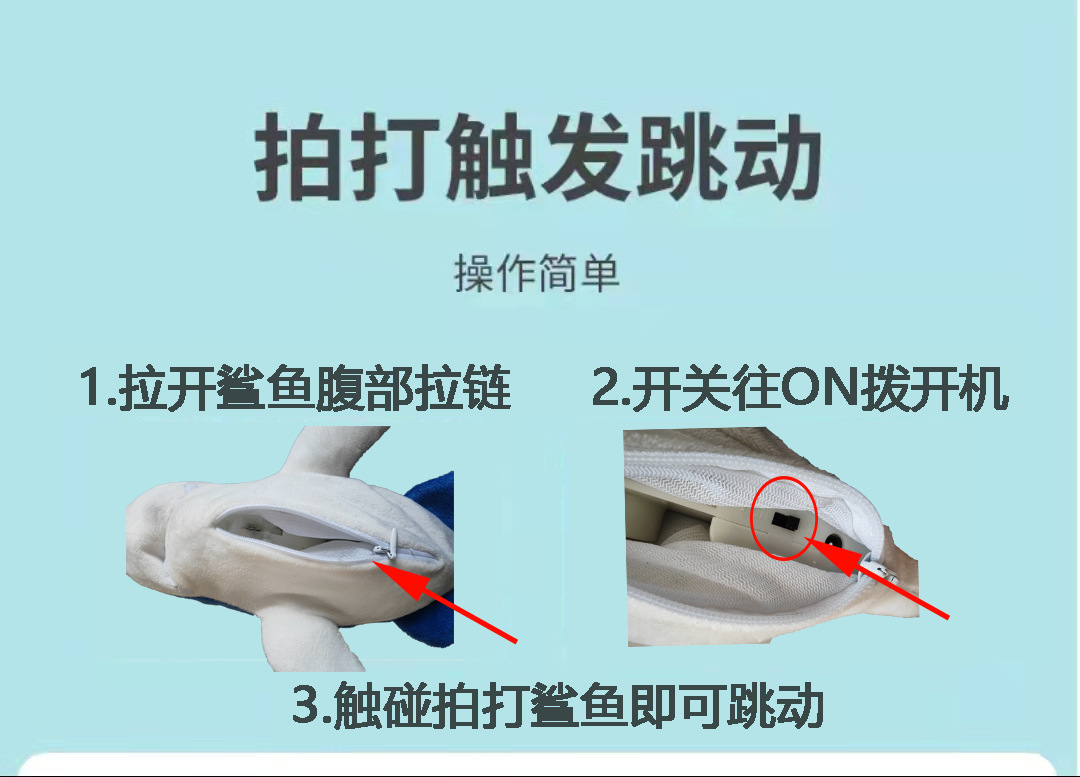 拍打触发跳动

操作简单

1.拉开鲨鱼腹部拉链

2.开关往ON拨开机

3.触碰拍打鲨鱼即可跳动