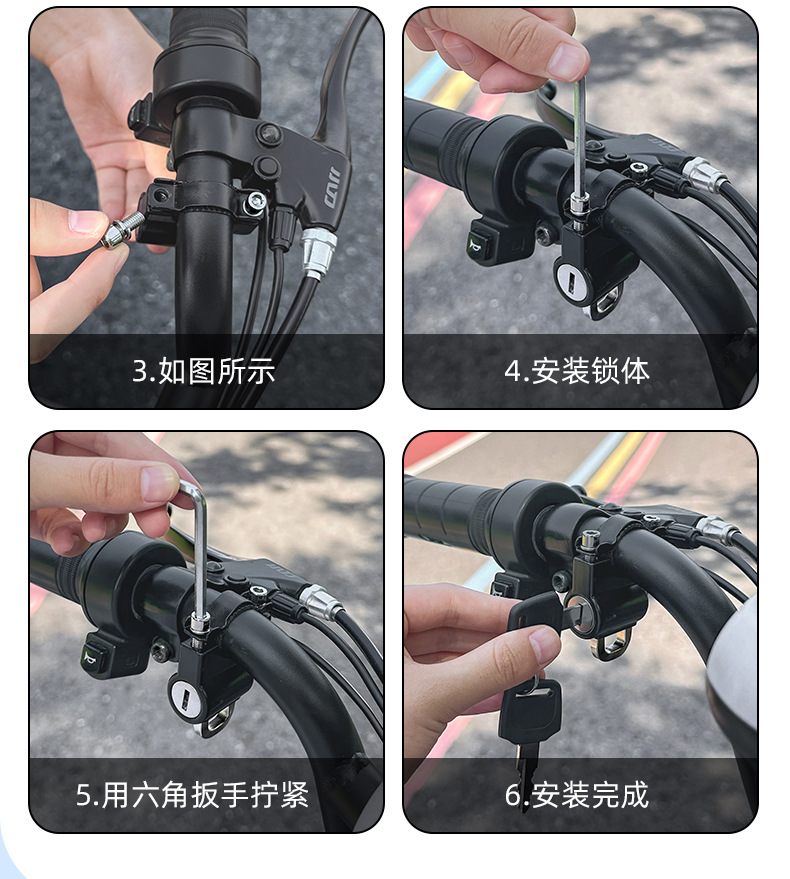 3.如图所示

4.安装锁体

5.用六角扳手拧紧

6.安装完成