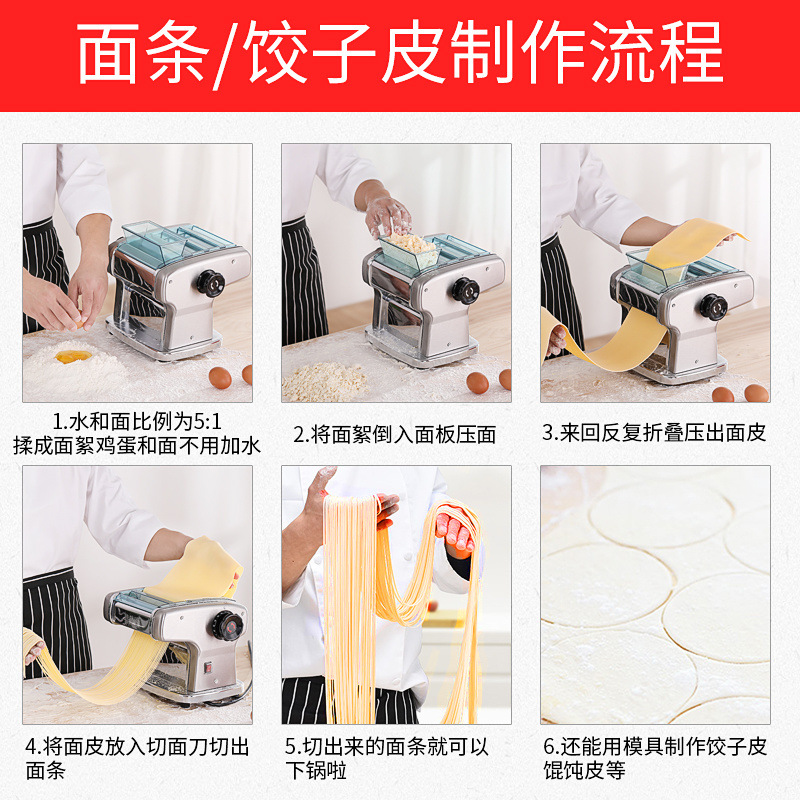 面条/饺子皮制作流程

1.水和面比例为5:1
揉成面絮鸡蛋和面不用加水

2.将面絮倒入面板压面

3.来回反复折叠压出面皮

4.将面皮放入切面刀切出面条

5.切出来的面条就可以下锅啦

6.还能用模具制作饺子皮馄饨皮等