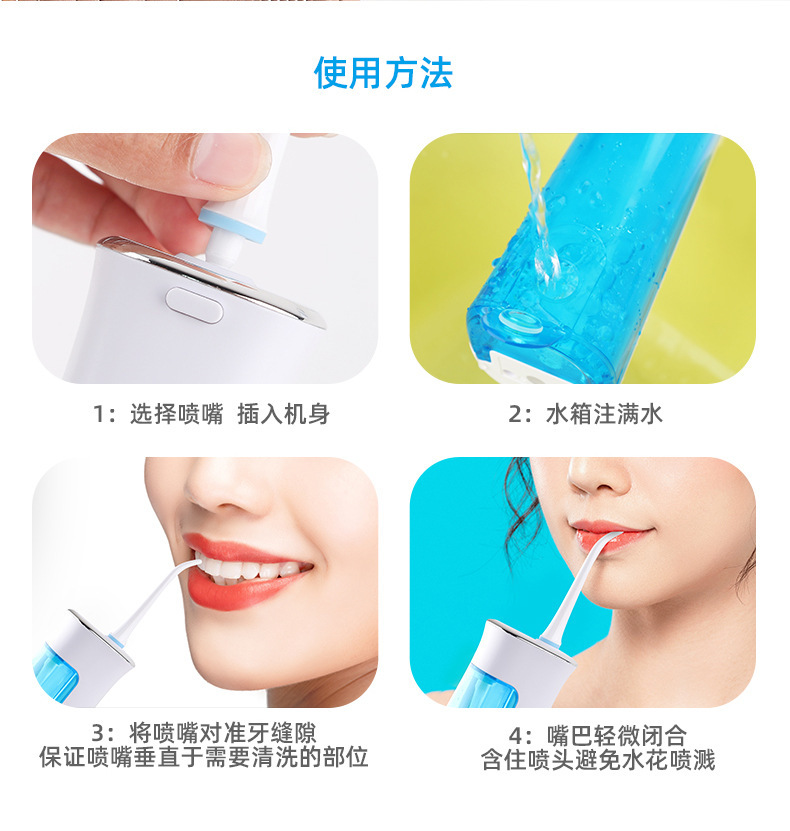 使用方法

1：选择喷嘴 插入机身

2：水箱注满水

3：将喷嘴对准牙缝隙
保证喷嘴垂直于需要清洗的部位

4：嘴巴轻微闭合
含住喷头避免水花喷溅