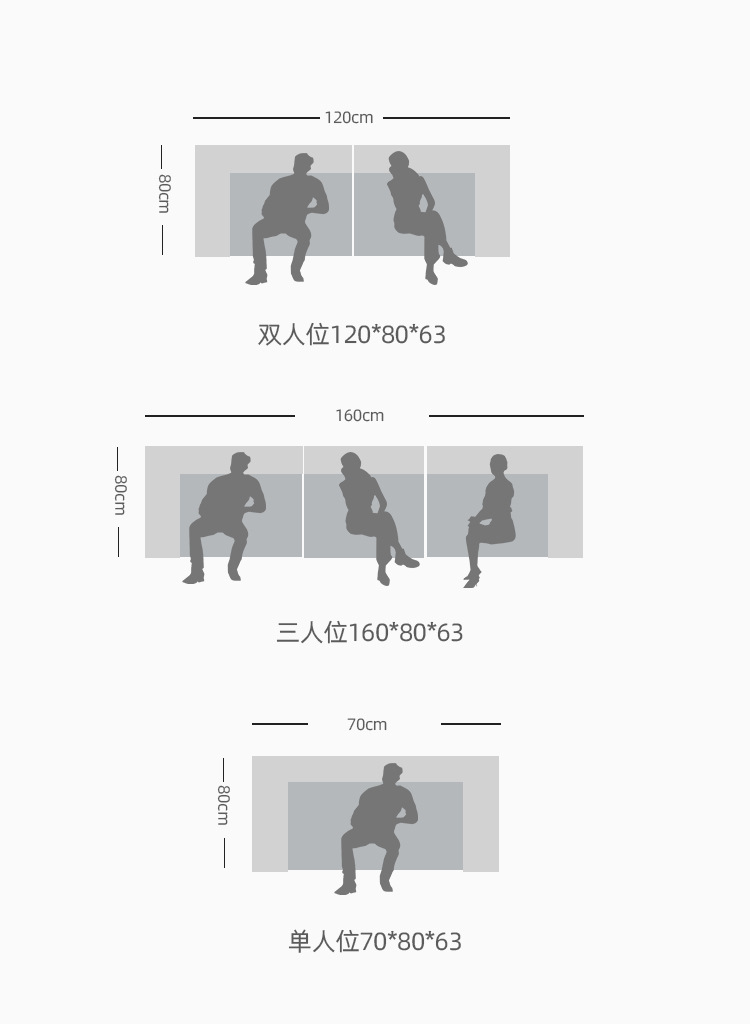 120cm

80cm

双人位120*80*63

160cm

80cm

三人位160*80*63

70cm

80cm

单人位70*80*63