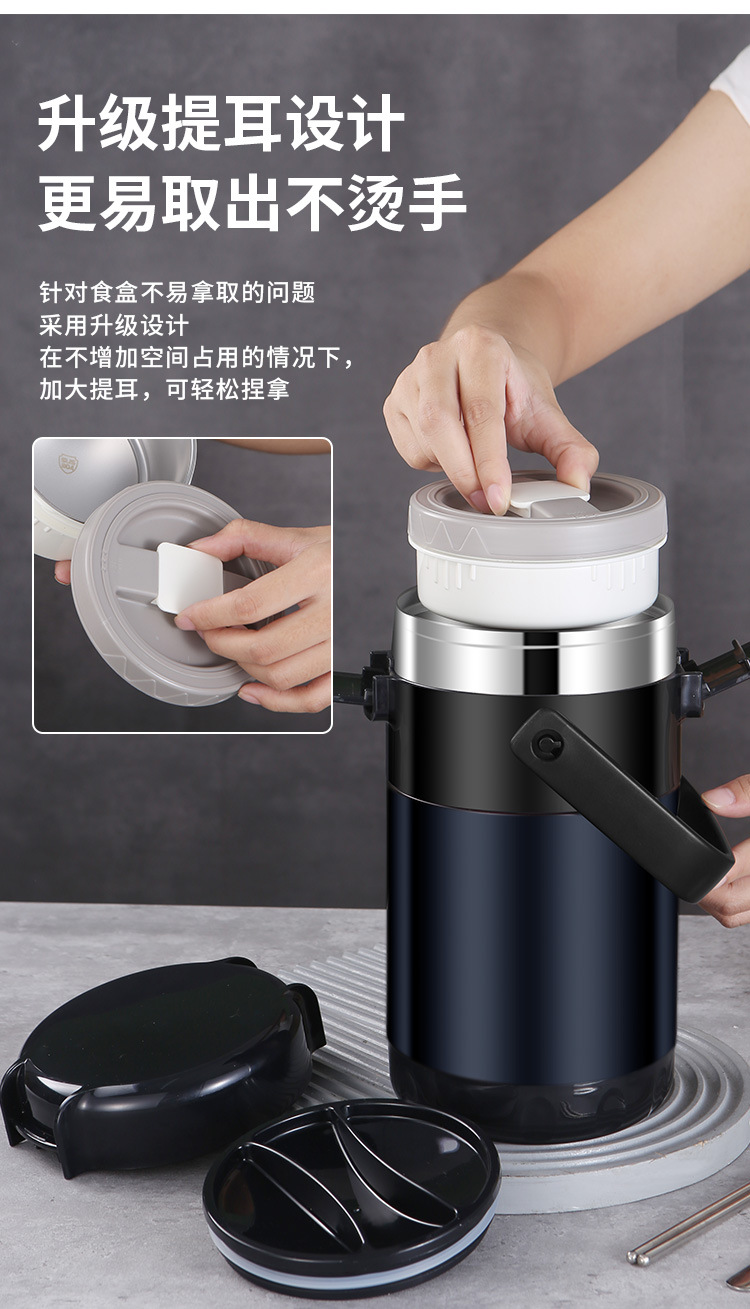 升级提耳设计
更易取出不烫手

针对食盒不易拿取的问题
采用升级设计
在不增加空间占用的情况下,
加大提耳，可轻松捏拿