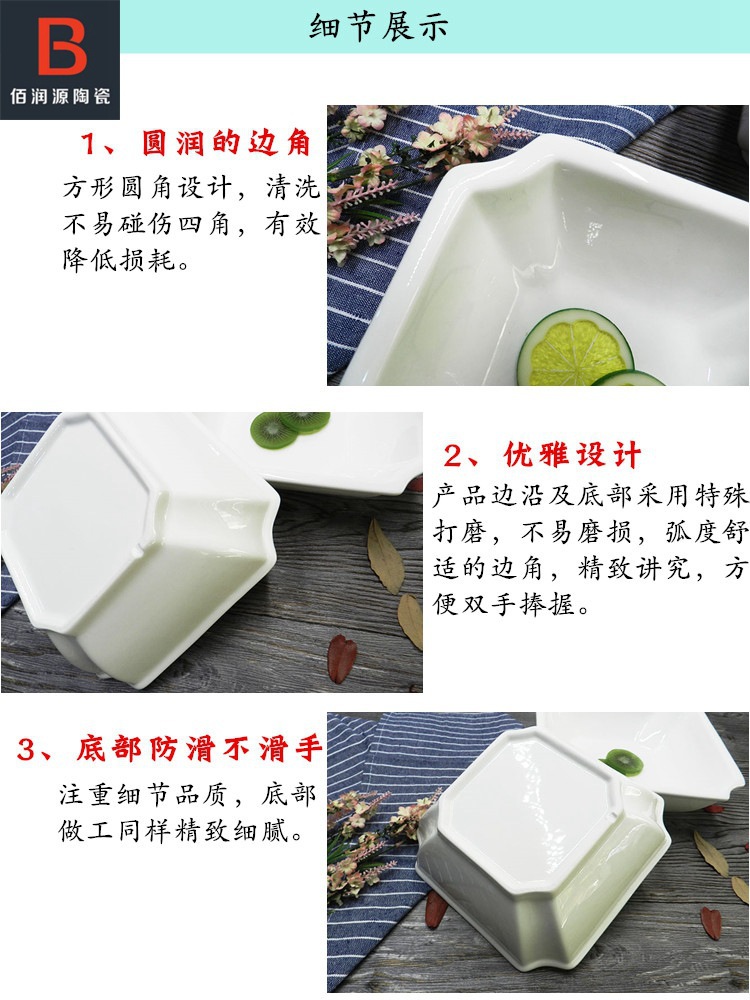 B
佰润源陶瓷

细节展示

1、圆润的边角
方形圆角设计，清洗不易碰伤四角，有效降低损耗。

2、优雅设计
产品边沿及底部采用特殊打磨，不易磨损，弧度舒适的边角，精致讲究，方便双手捧握。

3、底部防滑不滑手
注重细节品质，底部做工同样精致细腻。