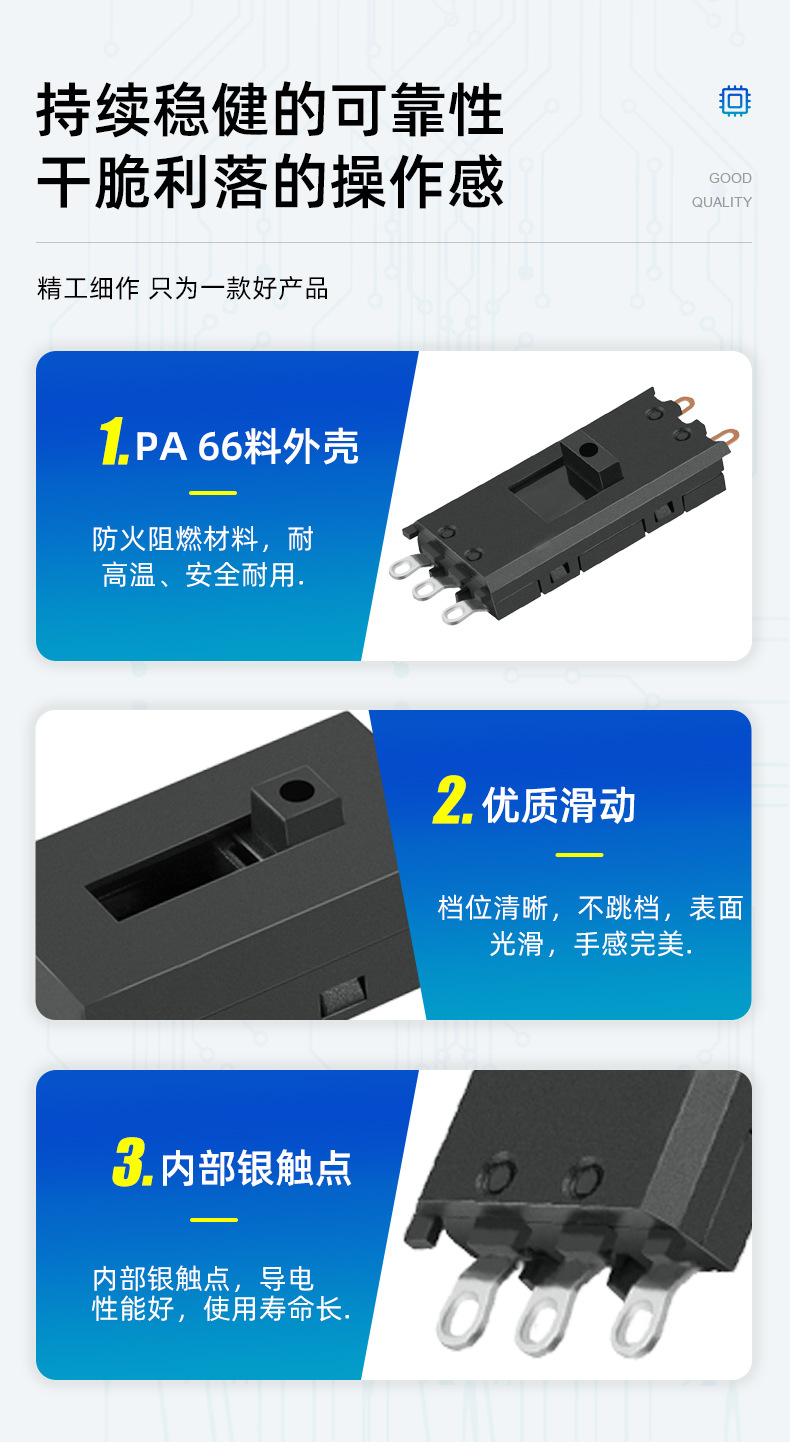 持续稳健的可靠性
干脆利落的操作感

GOOD
QUALITY

精工细作 只为一款好产品

1. PA 66料外壳

防火阻燃材料，耐高温、安全耐用.

2. 优质滑动

档位清晰，不跳档，表面光滑，手感完美.

3. 内部银触点

内部银触点，导电性能好，使用寿命长.