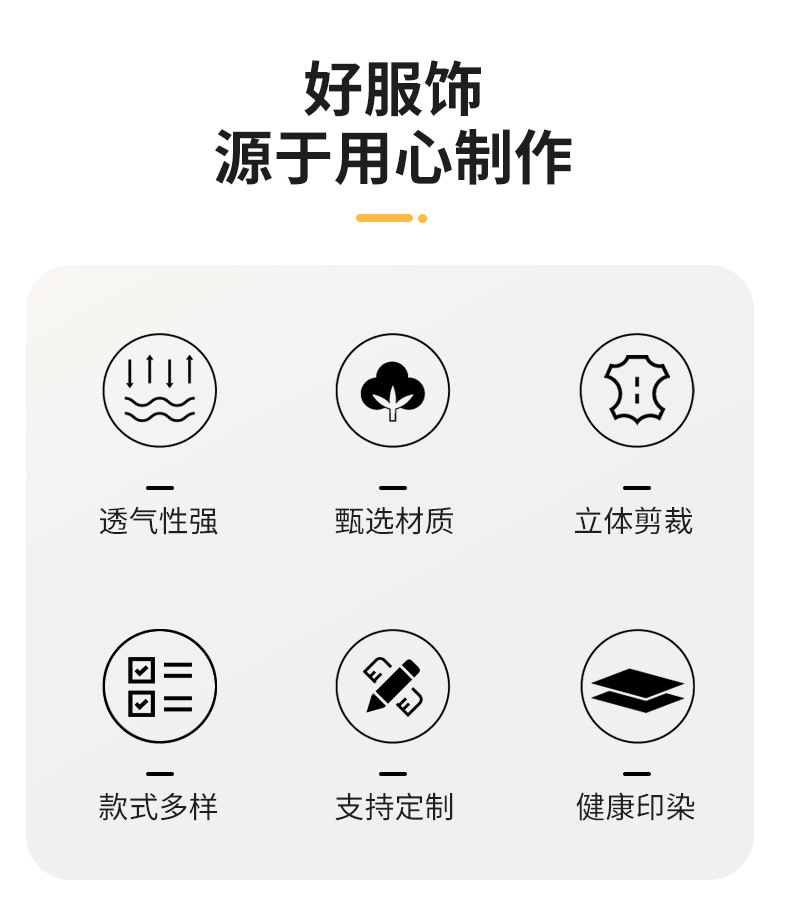 好服饰
源于用心制作

透气性强

甄选材质

立体剪裁

款式多样

支持定制

健康印染