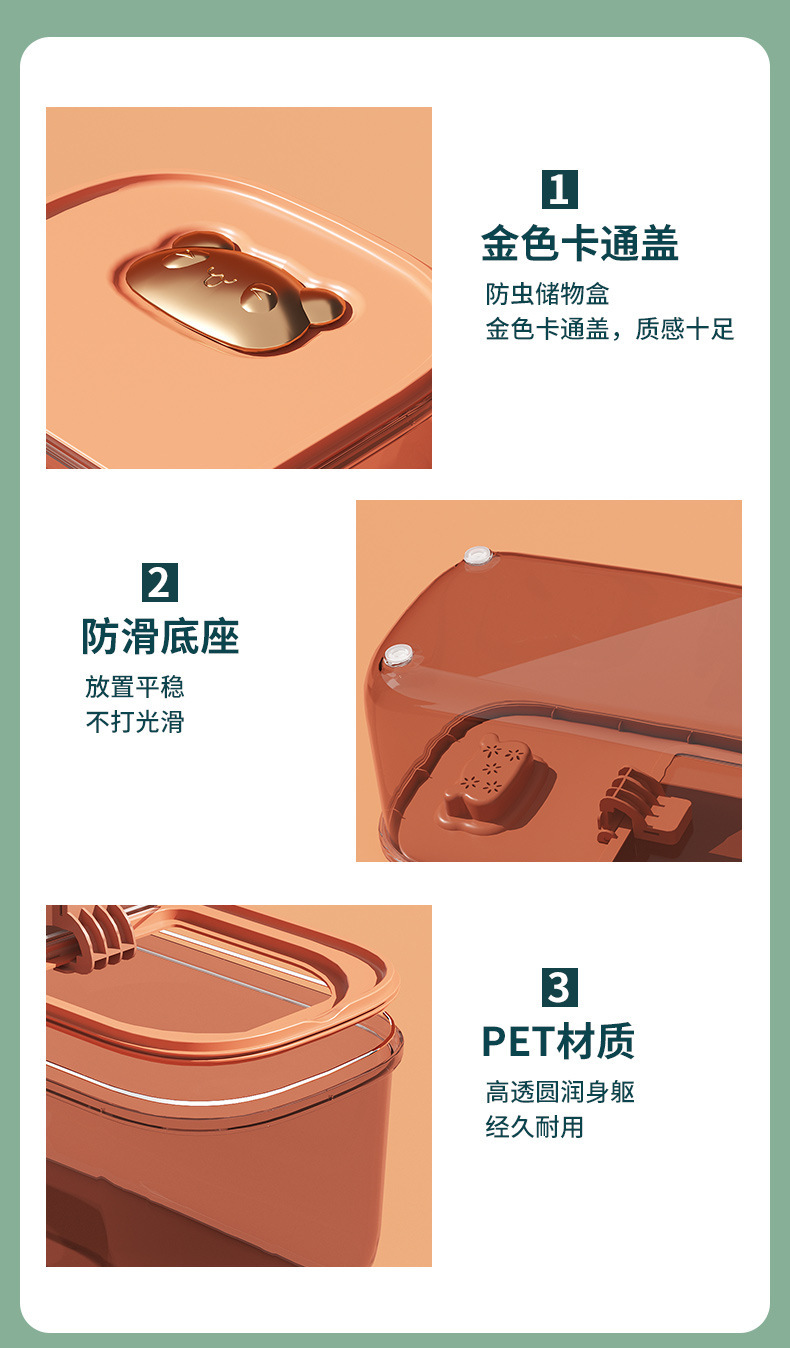 1
金色卡通盖
防虫储物盒
金色卡通盖，质感十足

2
防滑底座
放置平稳
不打光滑

3
PET材质
高透圆润身躯
经久耐用