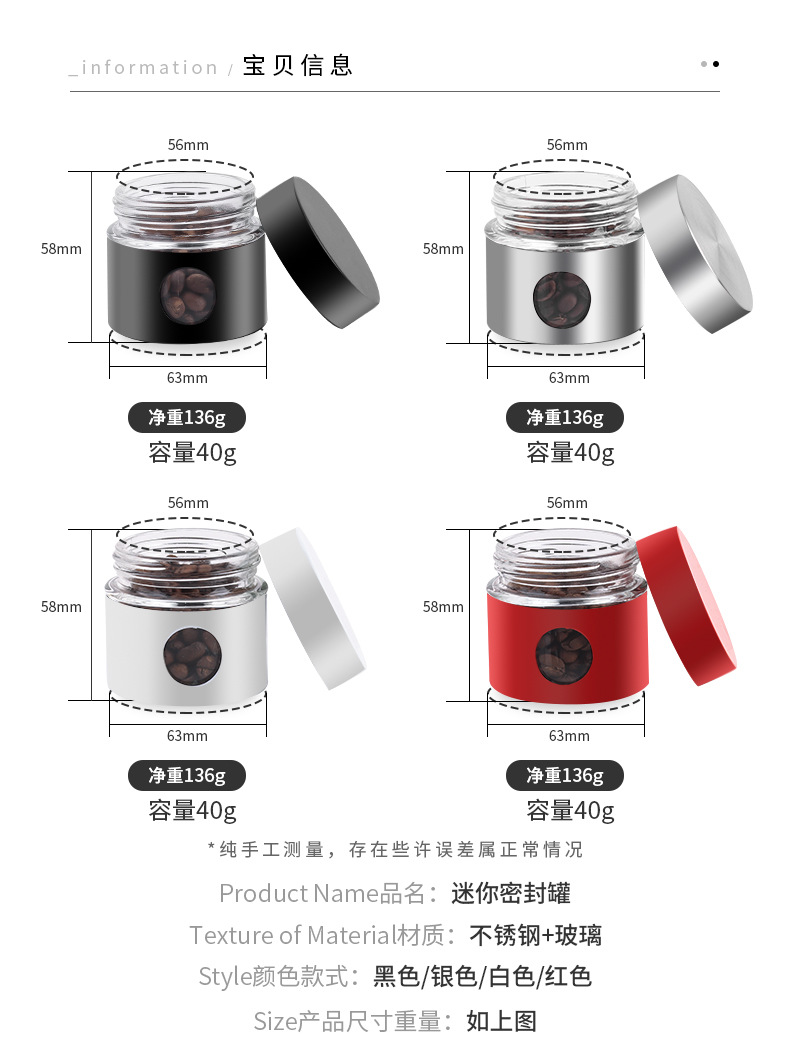 _information / 宝贝信息

56mm
58mm
63mm
净重136g
容量40g

56mm
58mm
63mm
净重136g
容量40g

56mm
58mm
63mm
净重136g
容量40g

56mm
58mm
63mm
净重136g
容量40g

*纯手工测量，存在些许误差属正常情况

Product Name品名：迷你密封罐
Texture of Material材质：不锈钢+玻璃
Style颜色款式：黑色/银色/白色/红色
Size产品尺寸重量：如上图