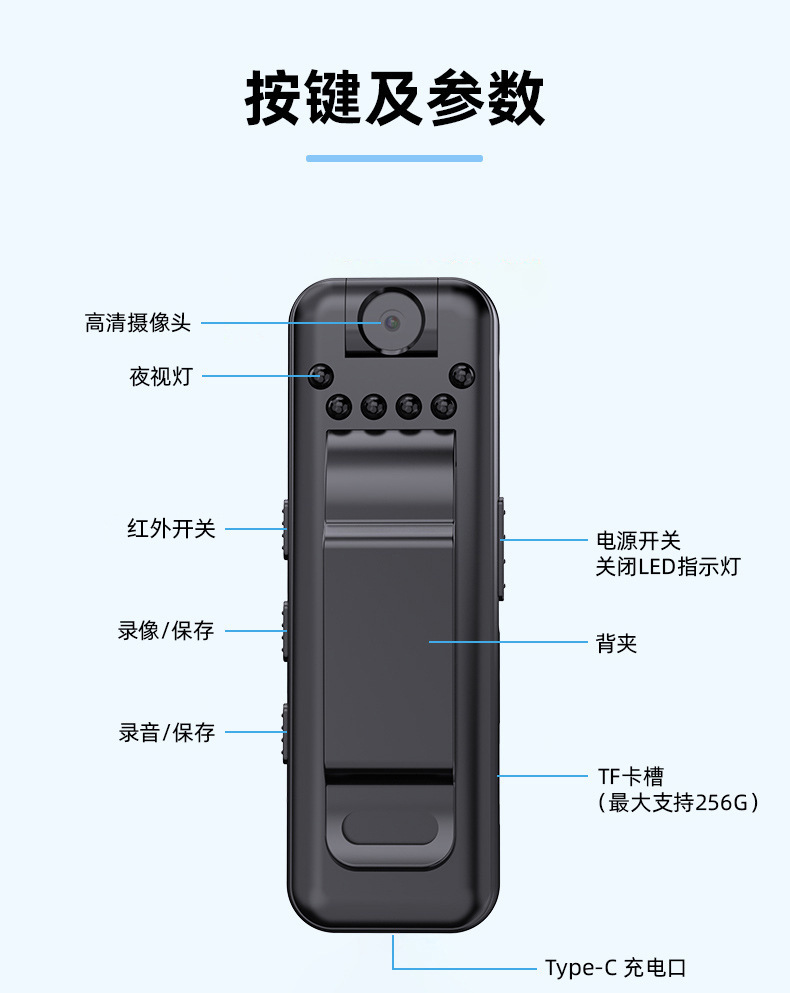 按键及参数

高清摄像头

夜视灯

红外开关

录像/保存

录音/保存

电源开关
关闭LED指示灯

背夹

TF卡槽
（最大支持256G）

Type-C 充电口