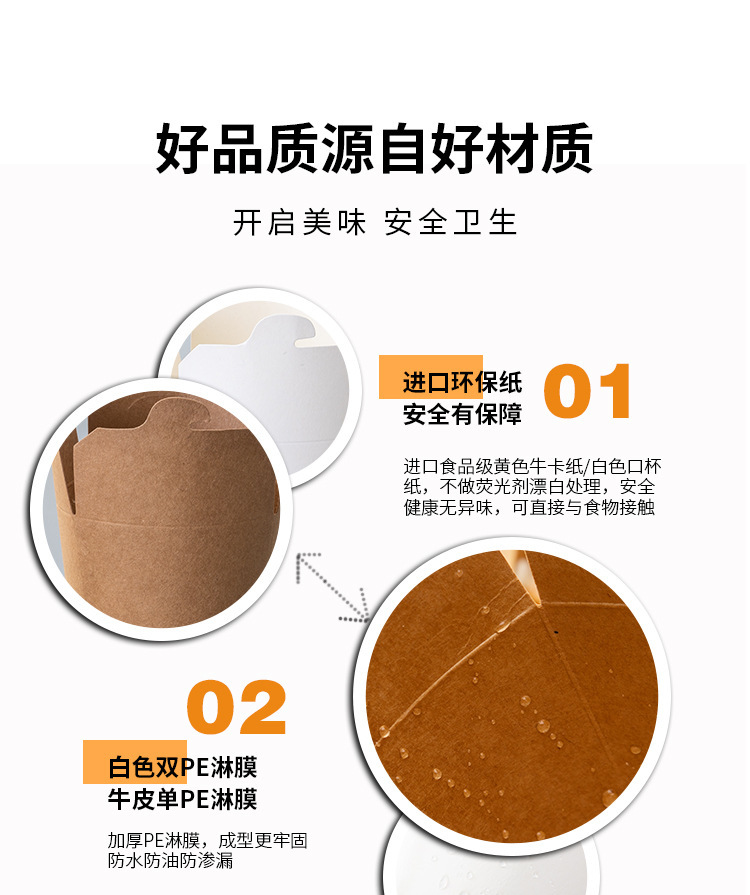 好品质源自好材质

开启美味 安全卫生

进口环保纸
安全有保障

01

进口食品级黄色牛卡纸/白色口杯纸，不做荧光剂漂白处理，安全健康无异味，可直接与食物接触

02

白色双PE淋膜
牛皮单PE淋膜

加厚PE淋膜，成型更牢固
防水防油防渗漏