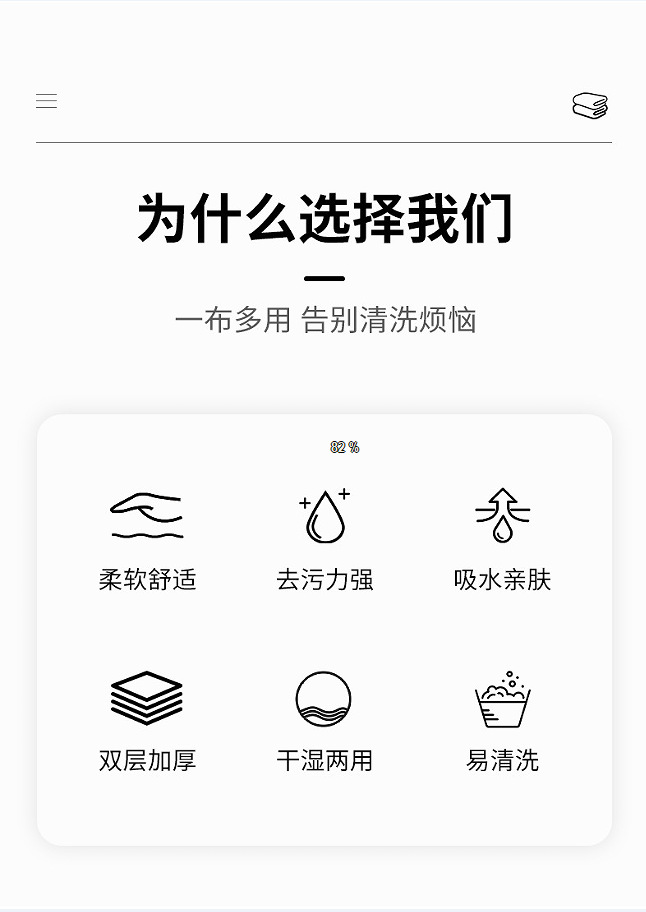 为什么选择我们

一布多用 告别清洗烦恼

82 %

柔软舒适 去污力强 吸水亲肤

双层加厚 干湿两用 易清洗