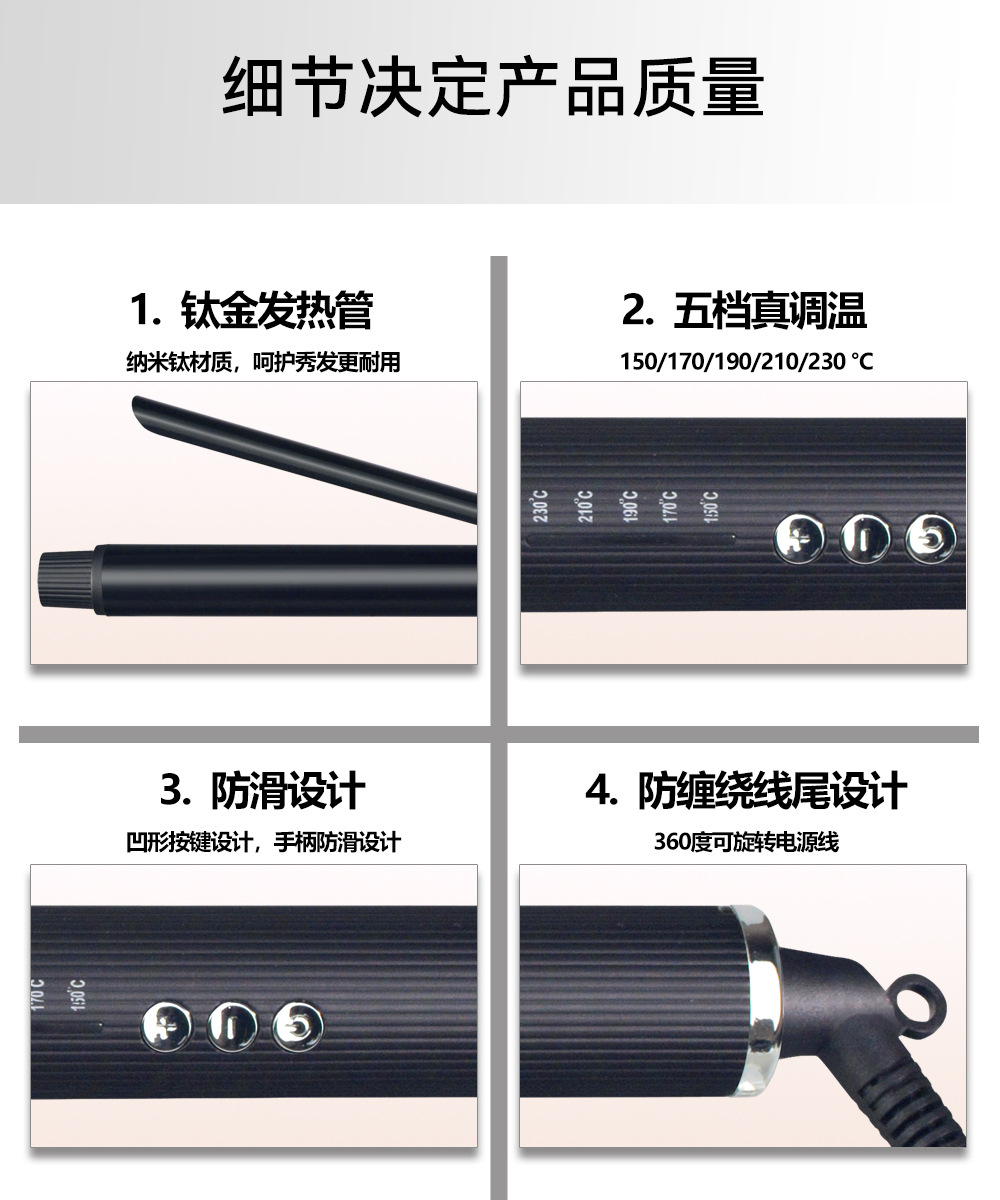 细节决定产品质量

1. 钛金发热管

纳米钛材质，呵护秀发更耐用

2. 五档真调温

150/170/190/210/230 °C

230°C 210°C 190°C 170°C 150°C

3. 防滑设计

凹形按键设计，手柄防滑设计

170°C 150°C

4. 防缠绕线尾设计

360度可旋转电源线