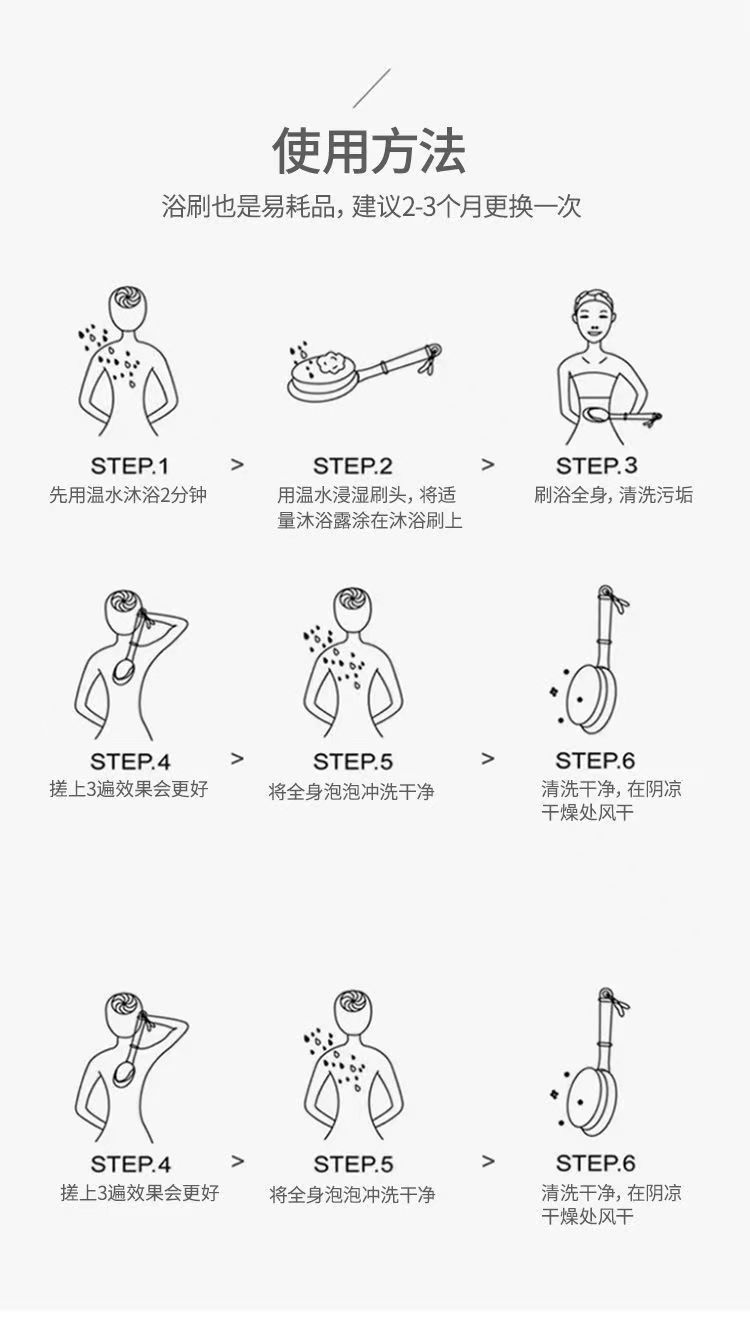 使用方法

浴刷也是易耗品，建议2-3个月更换一次

STEP.1
先用温水沐浴2分钟

>

STEP.2
用温水浸湿刷头，将适量沐浴露涂在沐浴刷上

>

STEP.3
刷浴全身，清洗污垢

STEP.4
搓上3遍效果会更好

>

STEP.5
将全身泡泡冲洗干净

>

STEP.6
清洗干净，在阴凉干燥处风干

STEP.4
搓上3遍效果会更好

>

STEP.5
将全身泡泡冲洗干净

>

STEP.6
清洗干净，在阴凉干燥处风干