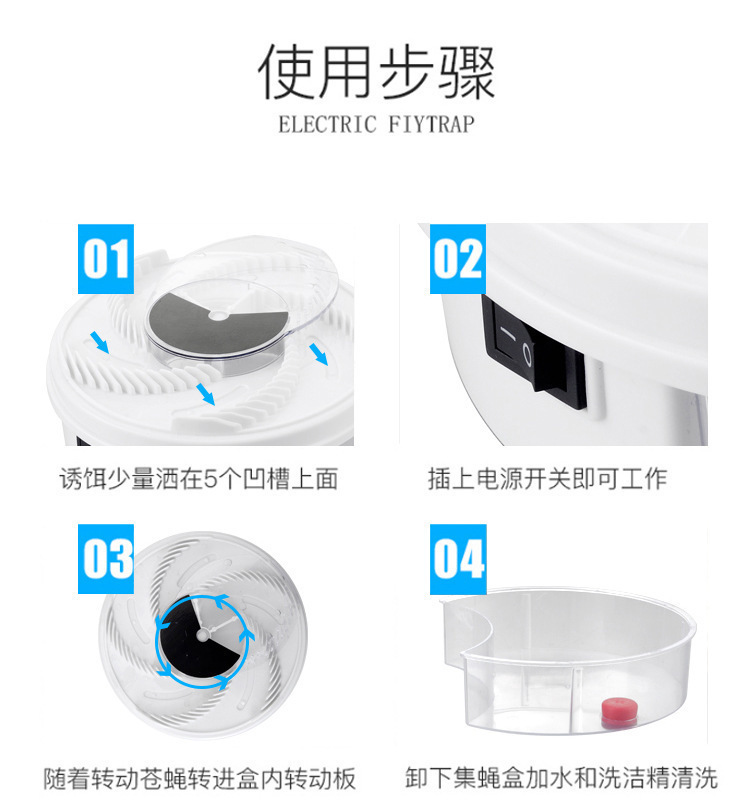 使用步骤

ELECTRIC FIYTRAP

01

诱饵少量洒在5个凹槽上面

02

插上电源开关即可工作

03

随着转动苍蝇转进盒内转动板

04

卸下集蝇盒加水和洗洁精清洗