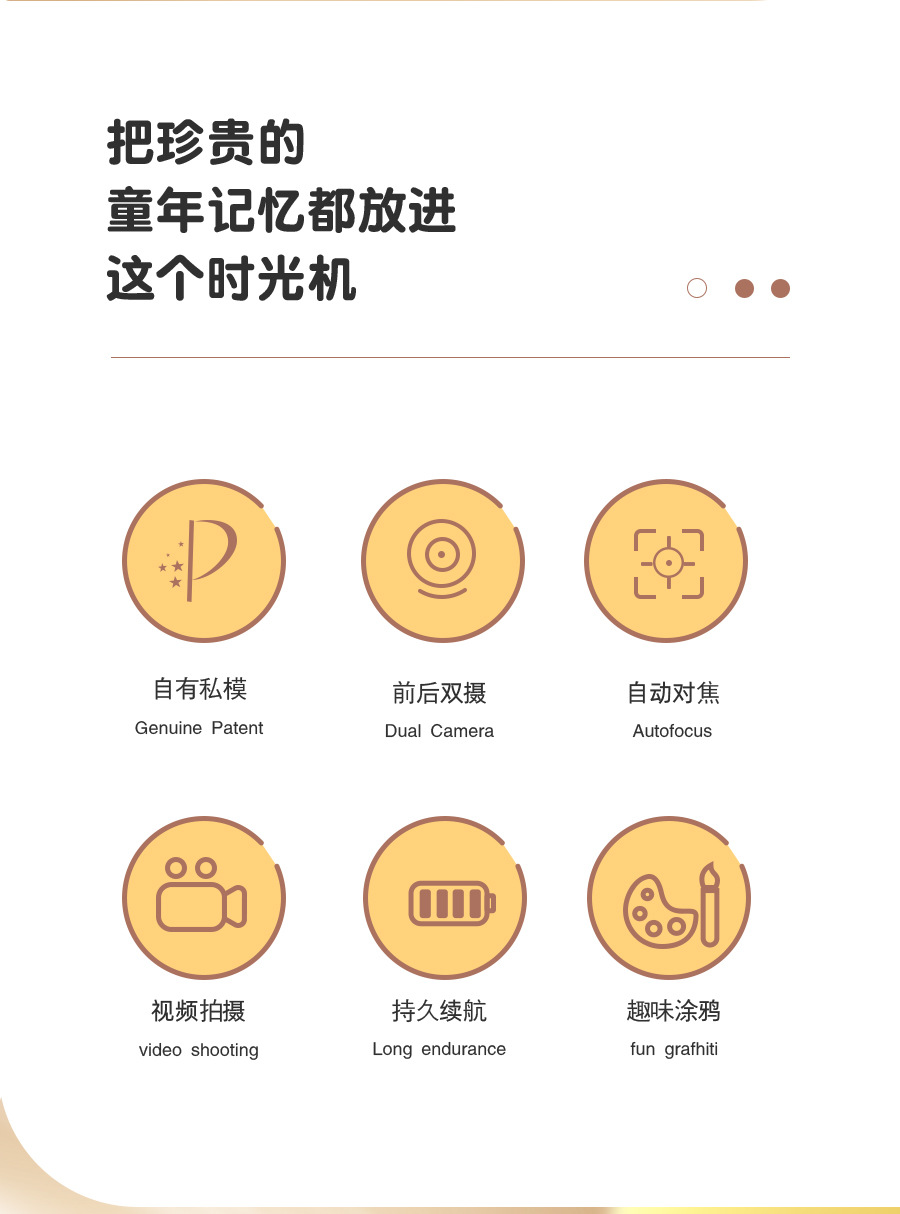 把珍贵的
童年记忆都放进
这个时光机

自有私模
Genuine Patent

前后双摄
Dual Camera

自动对焦
Autofocus

视频拍摄
video shooting

持久续航
Long endurance

趣味涂鸦
fun grafhiti