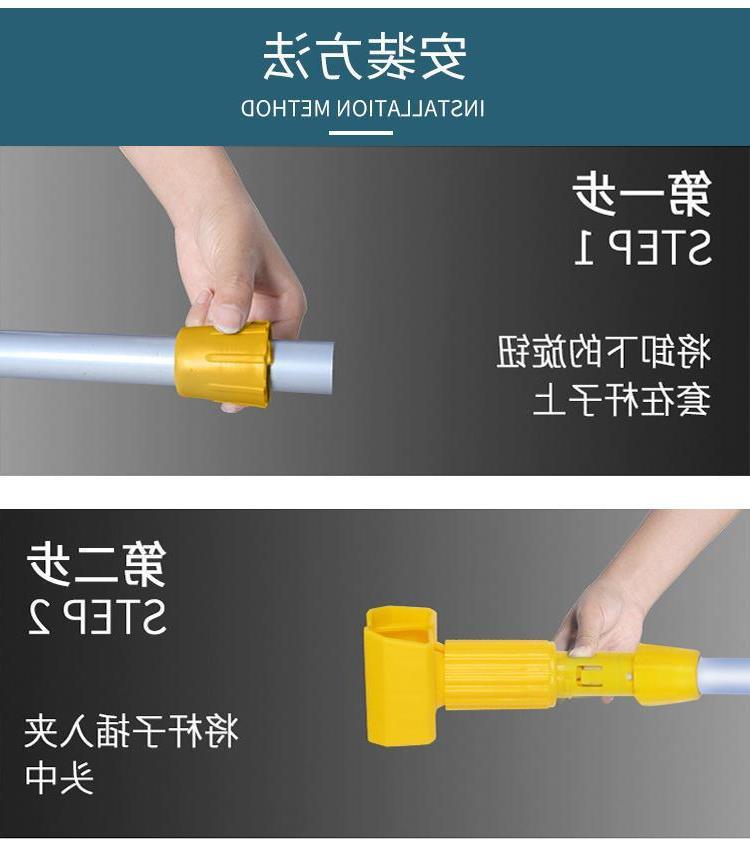 安装方法
INSTALLATION METHOD

第一步
STEP 1

将卸下的旋钮套在杆子上

第二步
STEP 2

将杆子插入夹头中