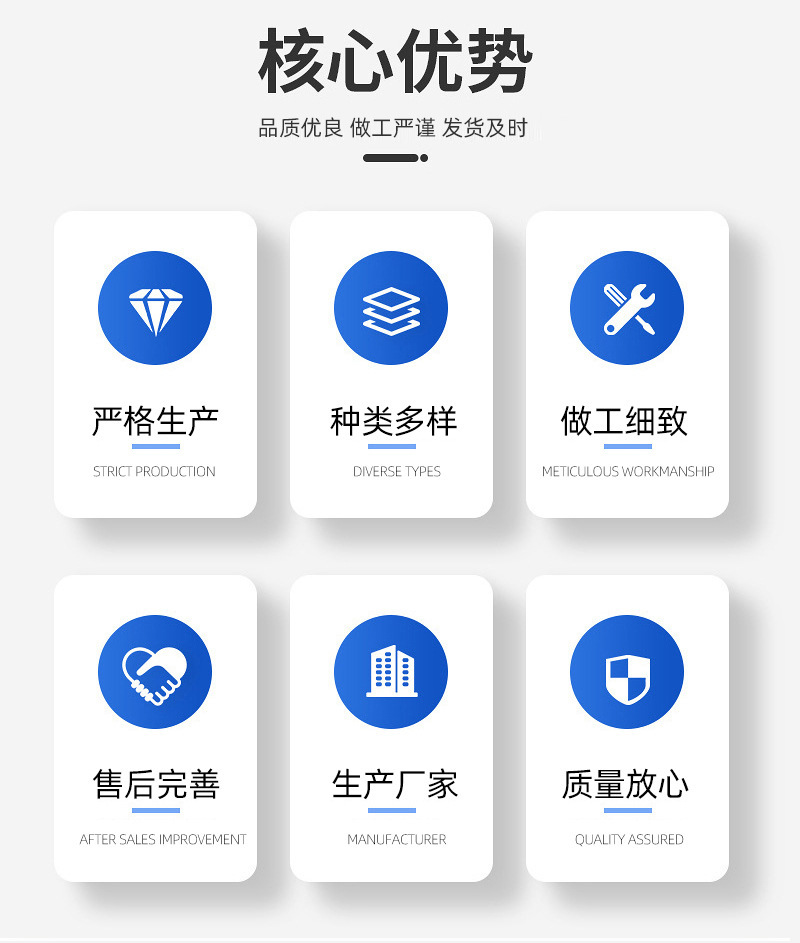 核心优势

品质优良 做工严谨 发货及时

严格生产

STRICT PRODUCTION

种类多样

DIVERSE TYPES

做工细致

METICULOUS WORKMANSHIP

售后完善

AFTER SALES IMPROVEMENT

生产厂家

MANUFACTURER

质量放心

QUALITY ASSURED