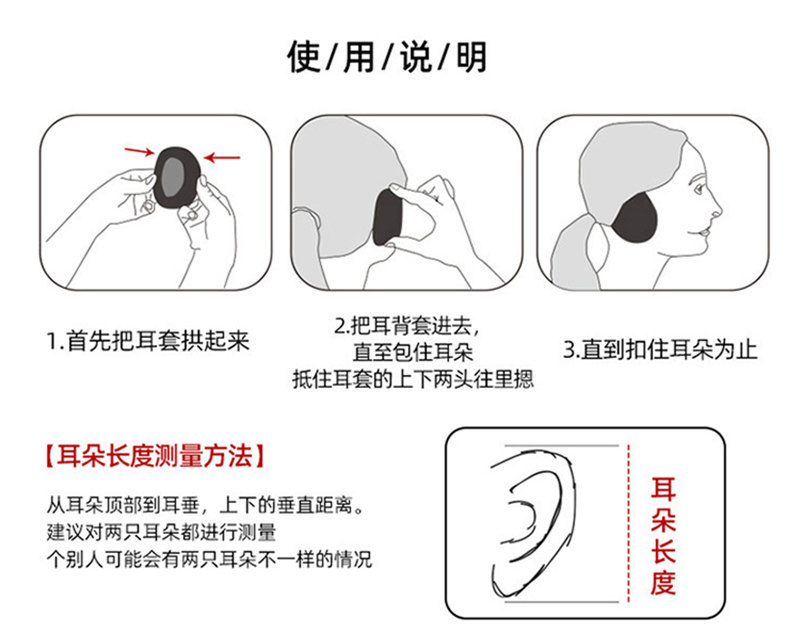 使/用/说/明

1.首先把耳套拱起来

2.把耳背套进去,
直至包住耳朵
抵住耳套的上下两头往里摁

3.直到扣住耳朵为止

【耳朵长度测量方法】

从耳朵顶部到耳垂，上下的垂直距离。
建议对两只耳朵都进行测量
个别人可能会有两只耳朵不一样的情况

耳朵长度