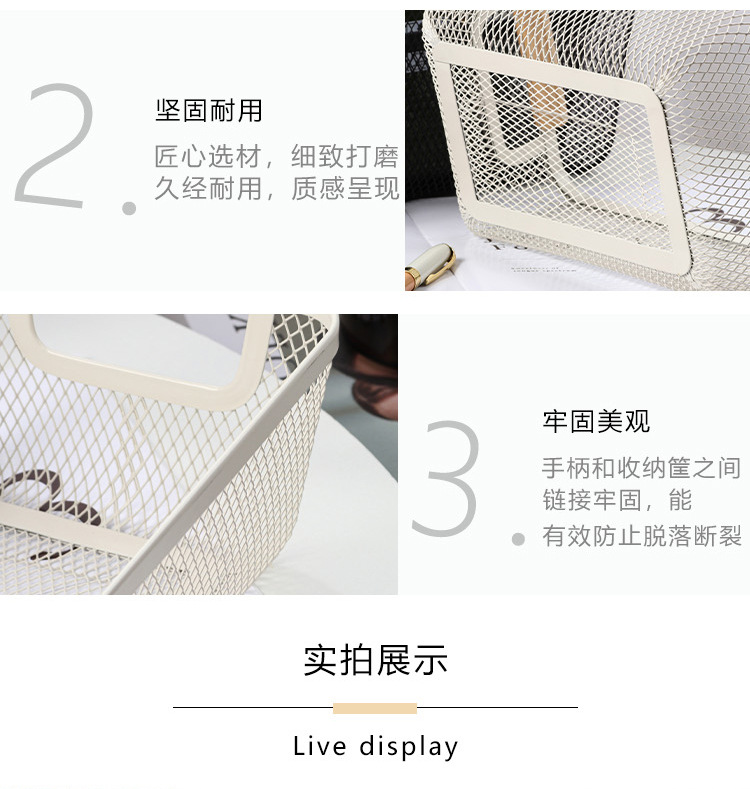 2.

坚固耐用

匠心选材，细致打磨
久经耐用，质感呈现

3.

牢固美观

手柄和收纳筐之间
链接牢固，能
有效防止脱落断裂

实拍展示

Live display