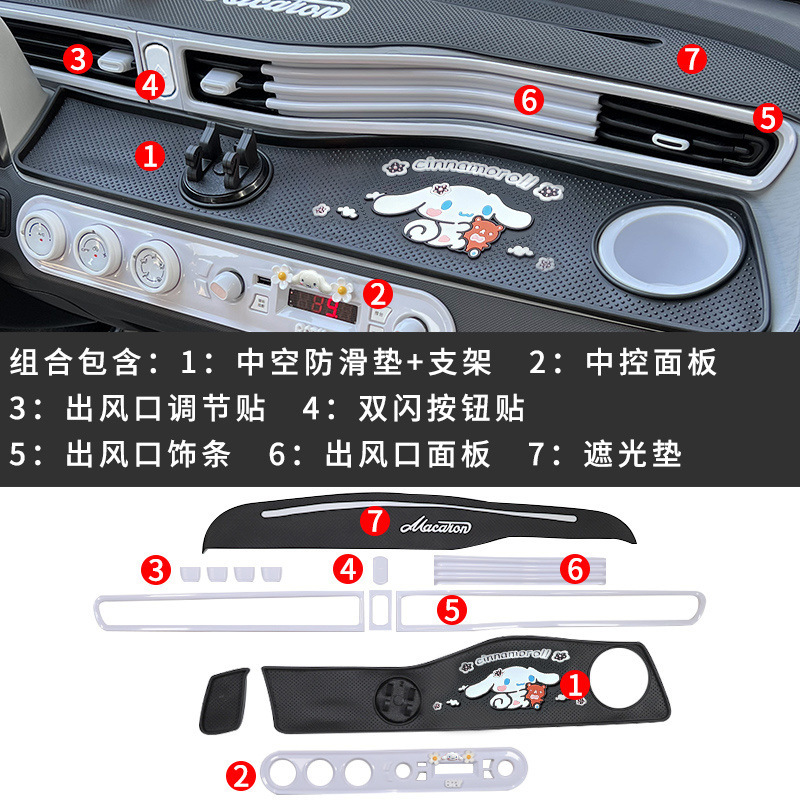 Macaron

3 4 7 6 5 1

cinnamoroll

2

组合包含：1：中空防滑垫+支架 2：中控面板
3：出风口调节贴 4：双闪按钮贴
5：出风口饰条 6：出风口面板 7：遮光垫

7 Macaron

3 4 6

5

cinnamoroll 1

2