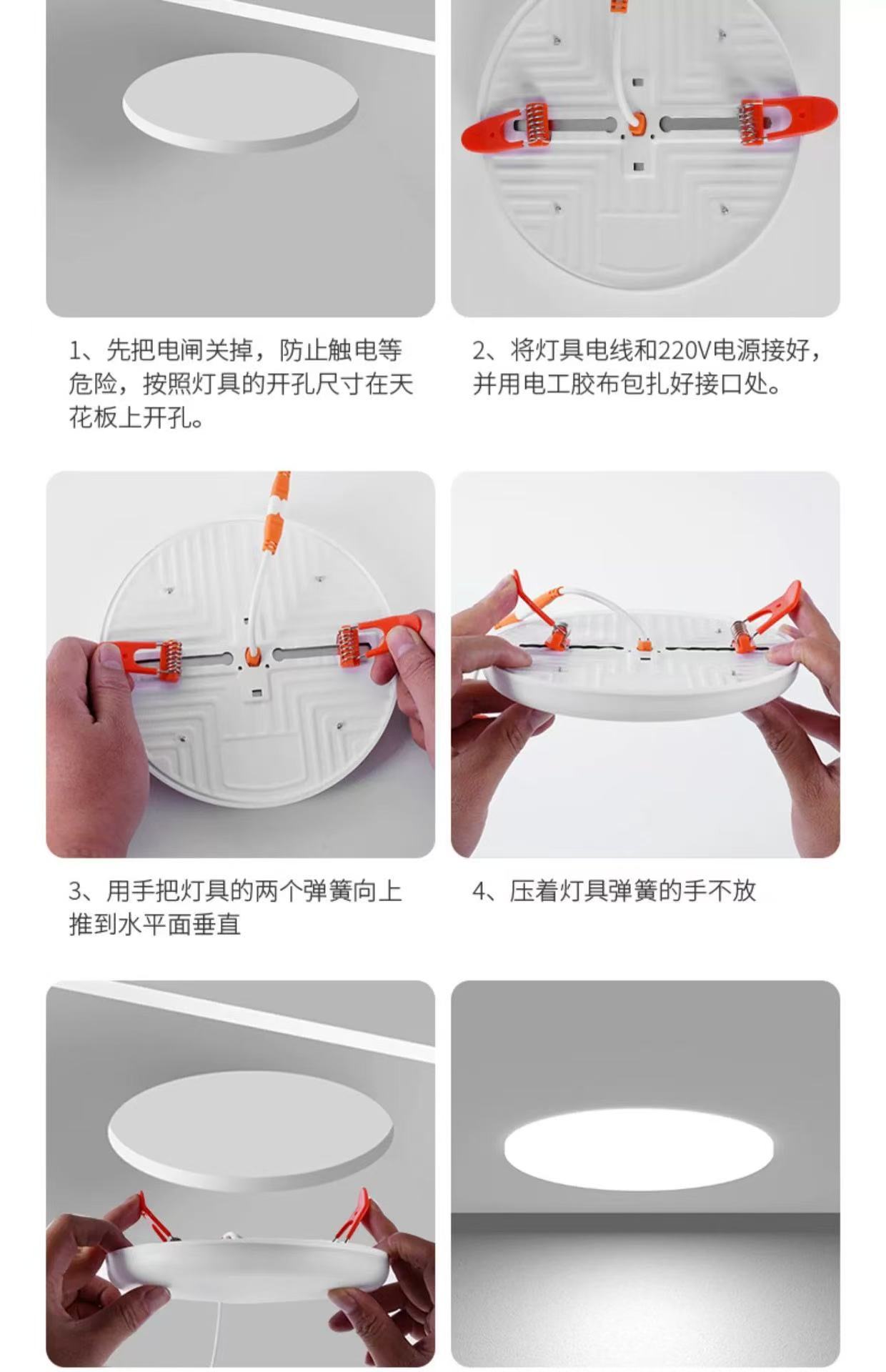 1、先把电闸关掉，防止触电等危险，按照灯具的开孔尺寸在天花板上开孔。

2、将灯具电线和220V电源接好，并用电工胶布包扎好接口处。

3、用手把灯具的两个弹簧向上推到水平面垂直

4、压着灯具弹簧的手不放