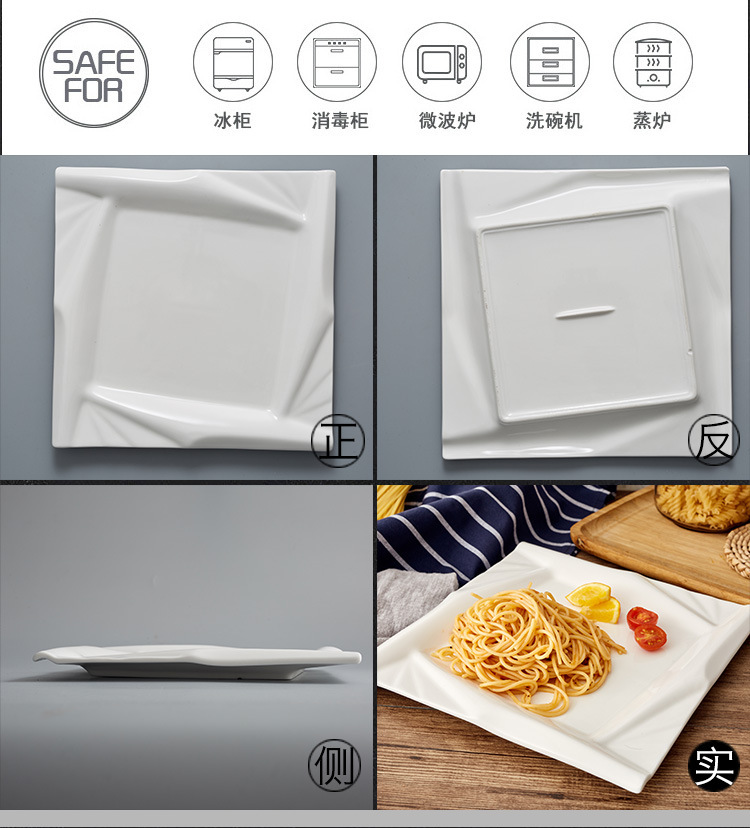 SAFE FOR

冰柜

消毒柜

微波炉

洗碗机

蒸炉

正

反

侧

实