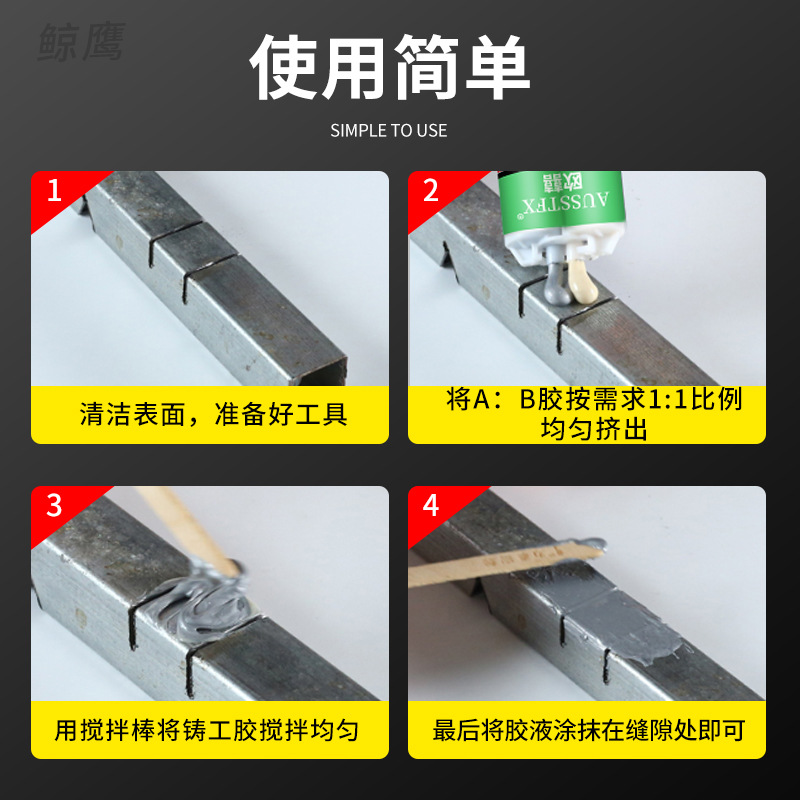 鲸鹰

使用简单

SIMPLE TO USE

1

清洁表面，准备好工具

2

AUSSTFX

将A：B胶按需求1:1比例均匀挤出

3

用搅拌棒将铸工胶搅拌均匀

4

最后将胶液涂抹在缝隙处即可