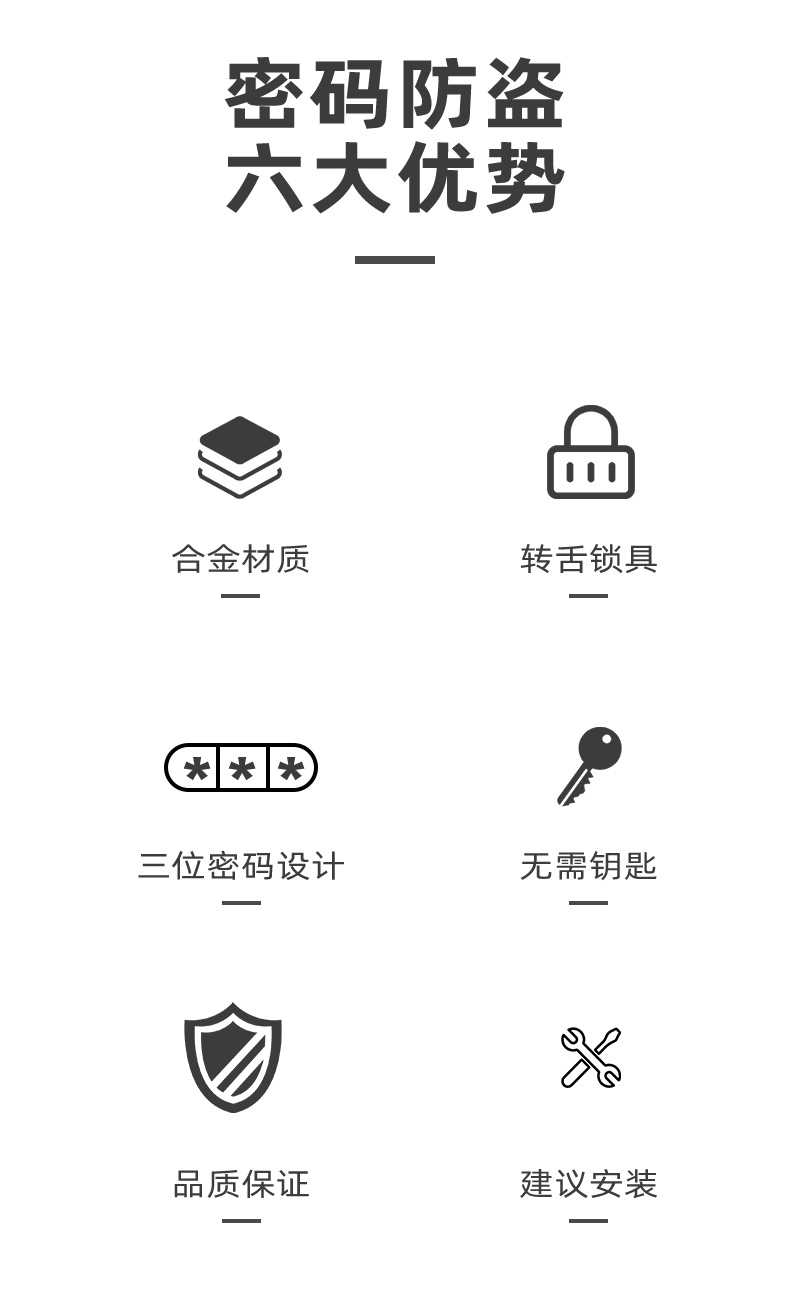 密码防盗
六大优势

合金材质

转舌锁具

三位密码设计

无需钥匙

品质保证

建议安装