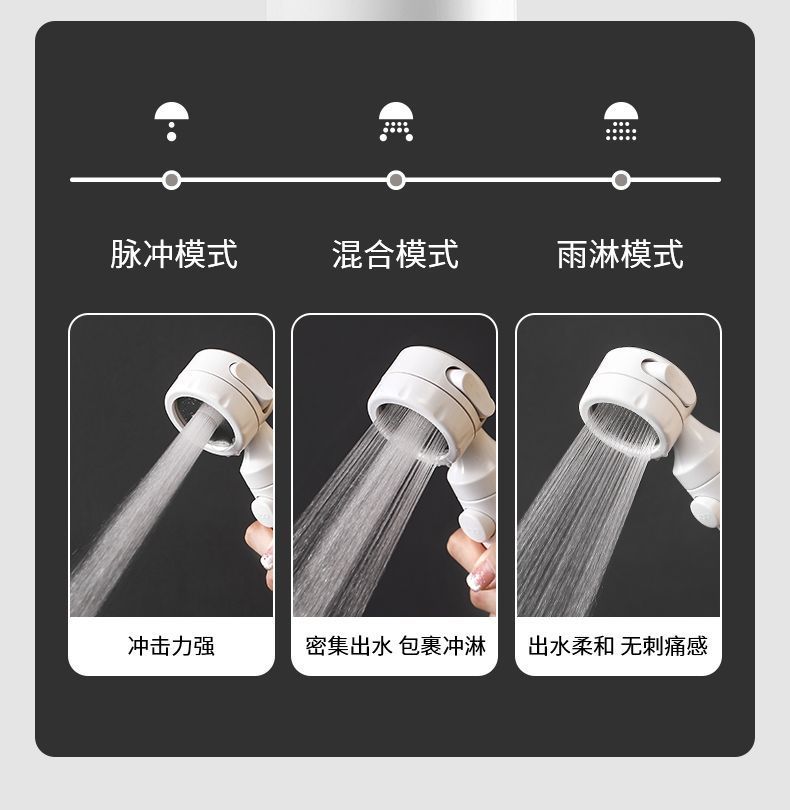 脉冲模式

混合模式

雨淋模式

冲击力强

密集出水 包裹冲淋

出水柔和 无刺痛感