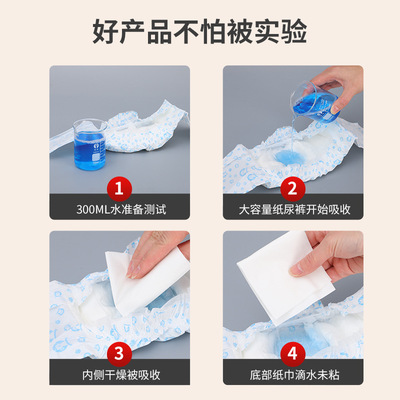 好产品不怕被实验

1
300ML水准备测试

2
大容量纸尿裤开始吸收

3
内侧干燥被吸收

4
底部纸巾滴水未粘