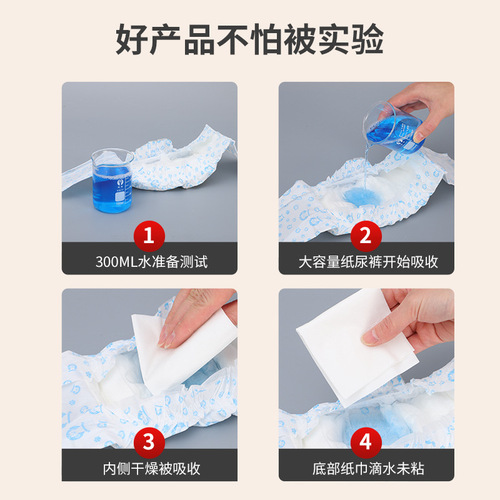 好产品不怕被实验

1
300ML水准备测试

2
大容量纸尿裤开始吸收

3
内侧干燥被吸收

4
底部纸巾滴水未粘