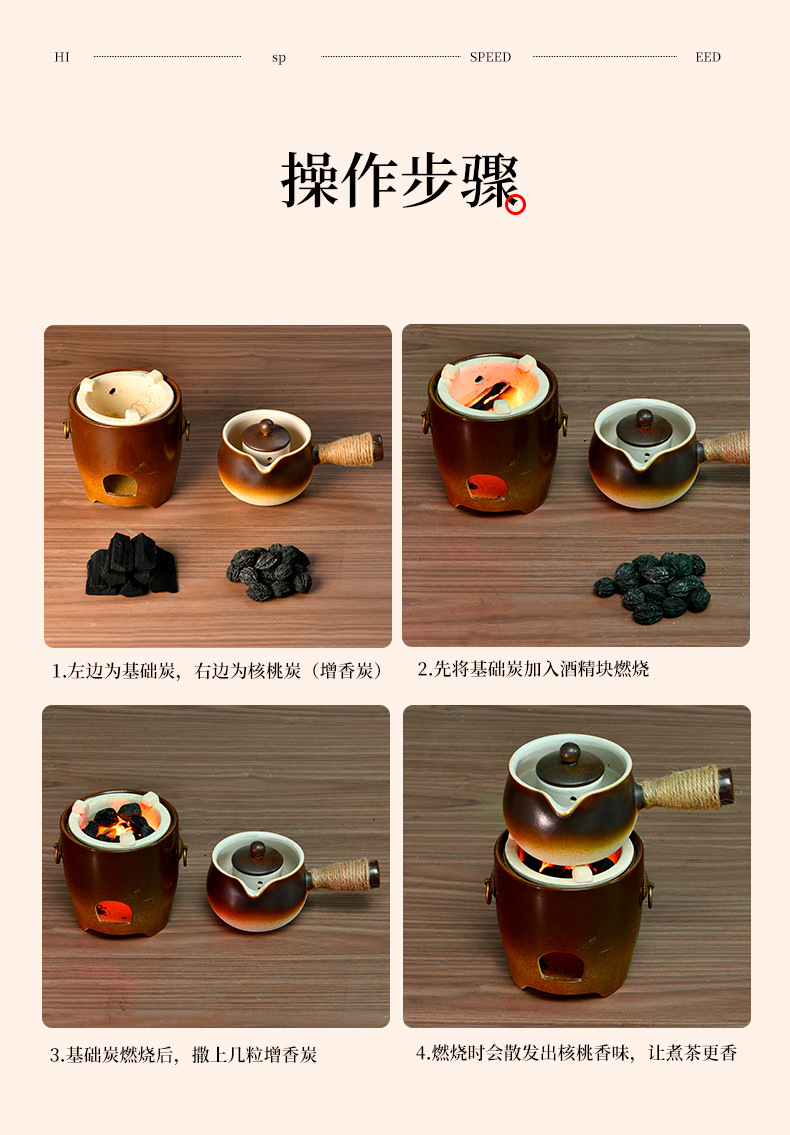 HI sp SPEED EED

操作步骤

1.左边为基础炭，右边为核桃炭（增香炭）

2.先将基础炭加入酒精块燃烧

3.基础炭燃烧后，撒上几粒增香炭

4.燃烧时会散发出核桃香味，让煮茶更香