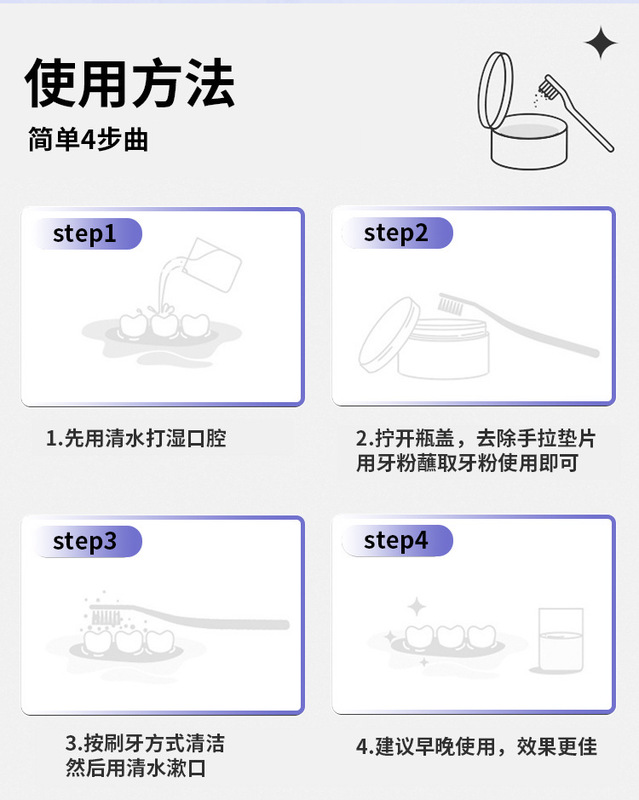 使用方法

简单4步曲

step1

1.先用清水打湿口腔

step2

2.拧开瓶盖，去除手拉垫片
用牙粉蘸取牙粉使用即可

step3

3.按刷牙方式清洁
然后用清水漱口

step4

4.建议早晚使用，效果更佳