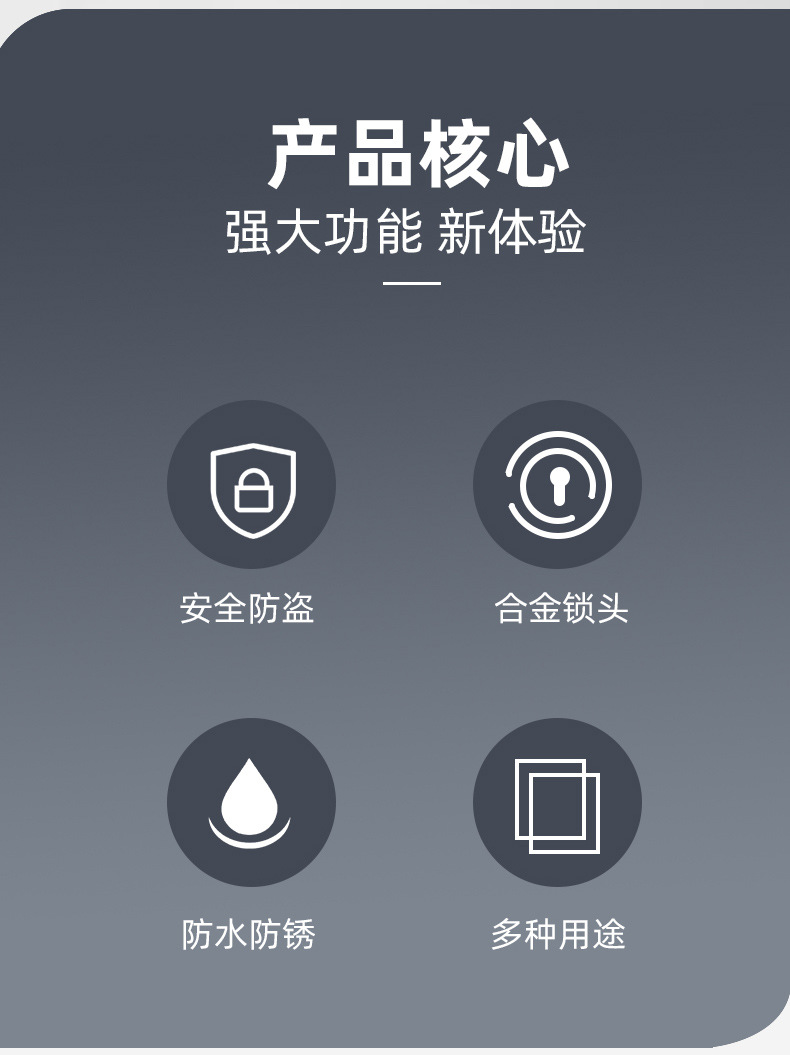 产品核心
强大功能 新体验

安全防盗

合金锁头

防水防锈

多种用途