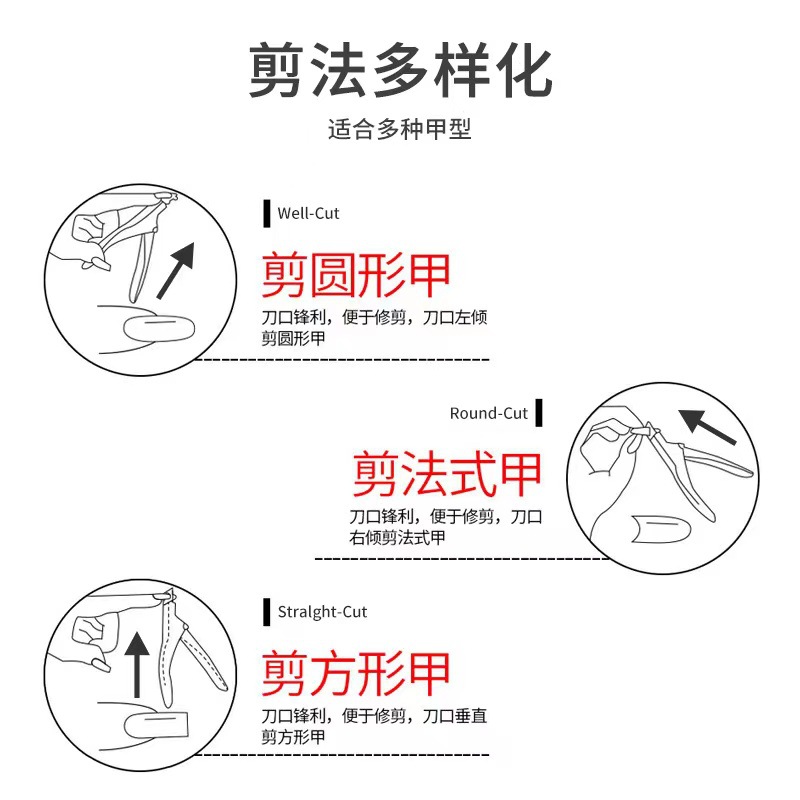 剪法多样化

适合多种甲型

Well-Cut

剪圆形甲

刀口锋利，便于修剪，刀口左倾剪圆形甲

Round-Cut

剪法式甲

刀口锋利，便于修剪，刀口右倾剪法式甲

Stralght-Cut

剪方形甲

刀口锋利，便于修剪，刀口垂直剪方形甲