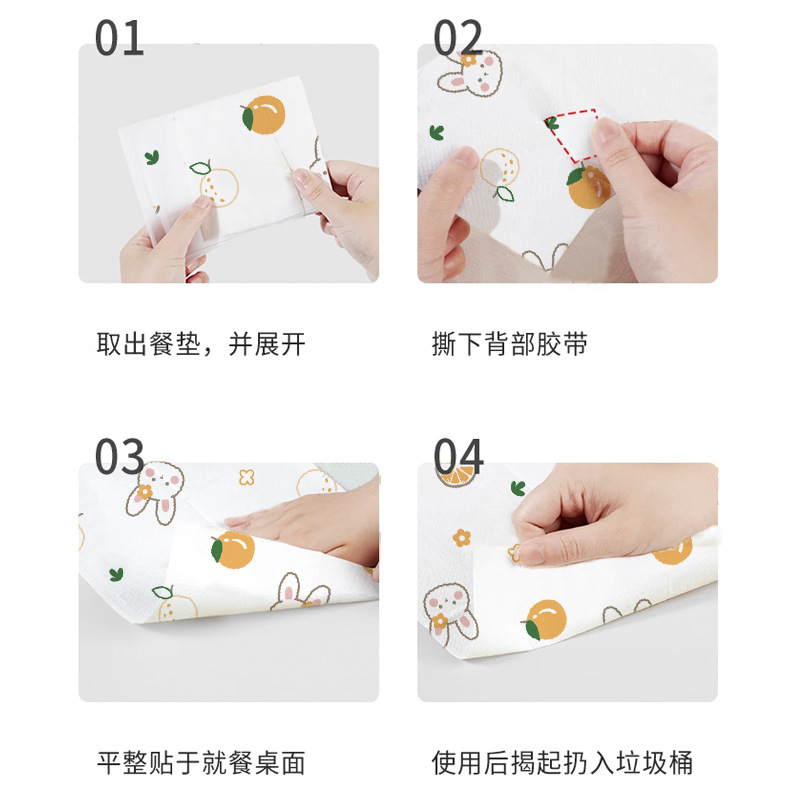 01

取出餐垫，并展开

02

撕下背部胶带

03

平整贴于就餐桌面

04

使用后揭起扔入垃圾桶