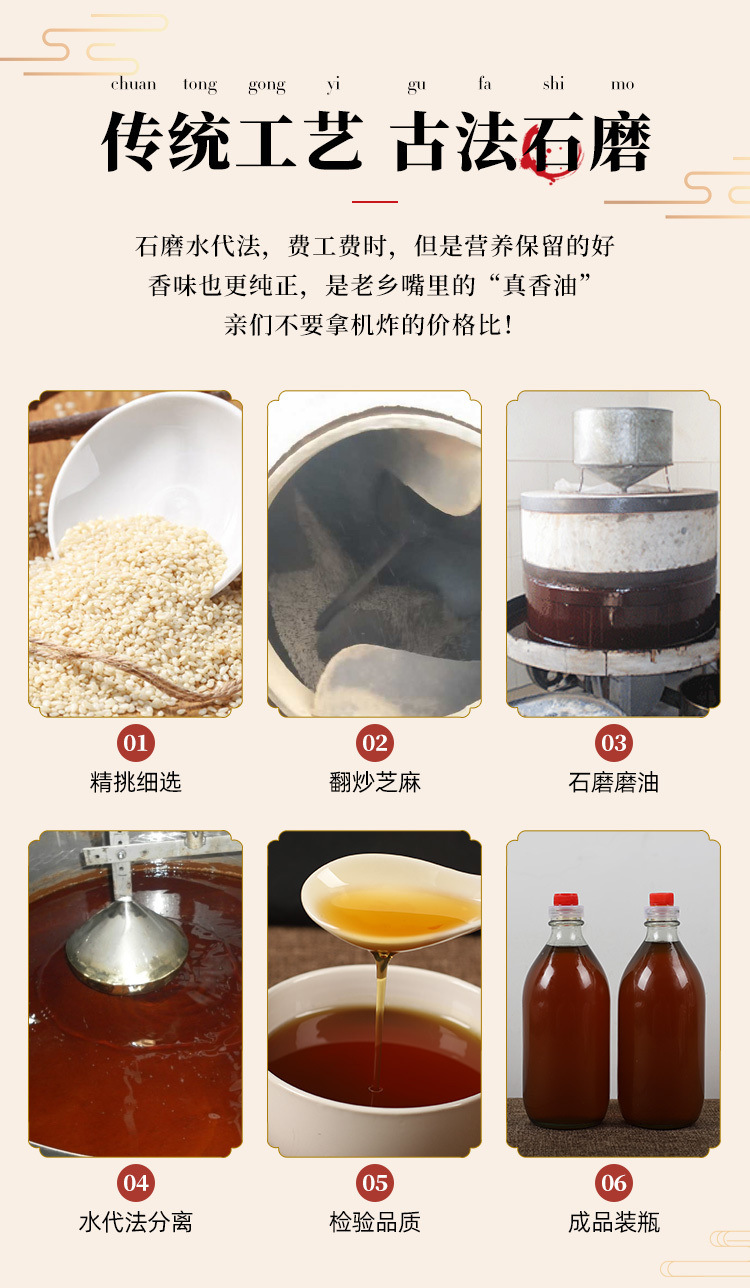 chuan tong gong yi gu fa shi mo

传统工艺 古法石磨

石磨水代法，费工费时，但是营养保留的好
香味也更纯正，是老乡嘴里的“真香油”
亲们不要拿机炸的价格比！

01
精挑细选

02
翻炒芝麻

03
石磨磨油

04
水代法分离

05
检验品质

06
成品装瓶