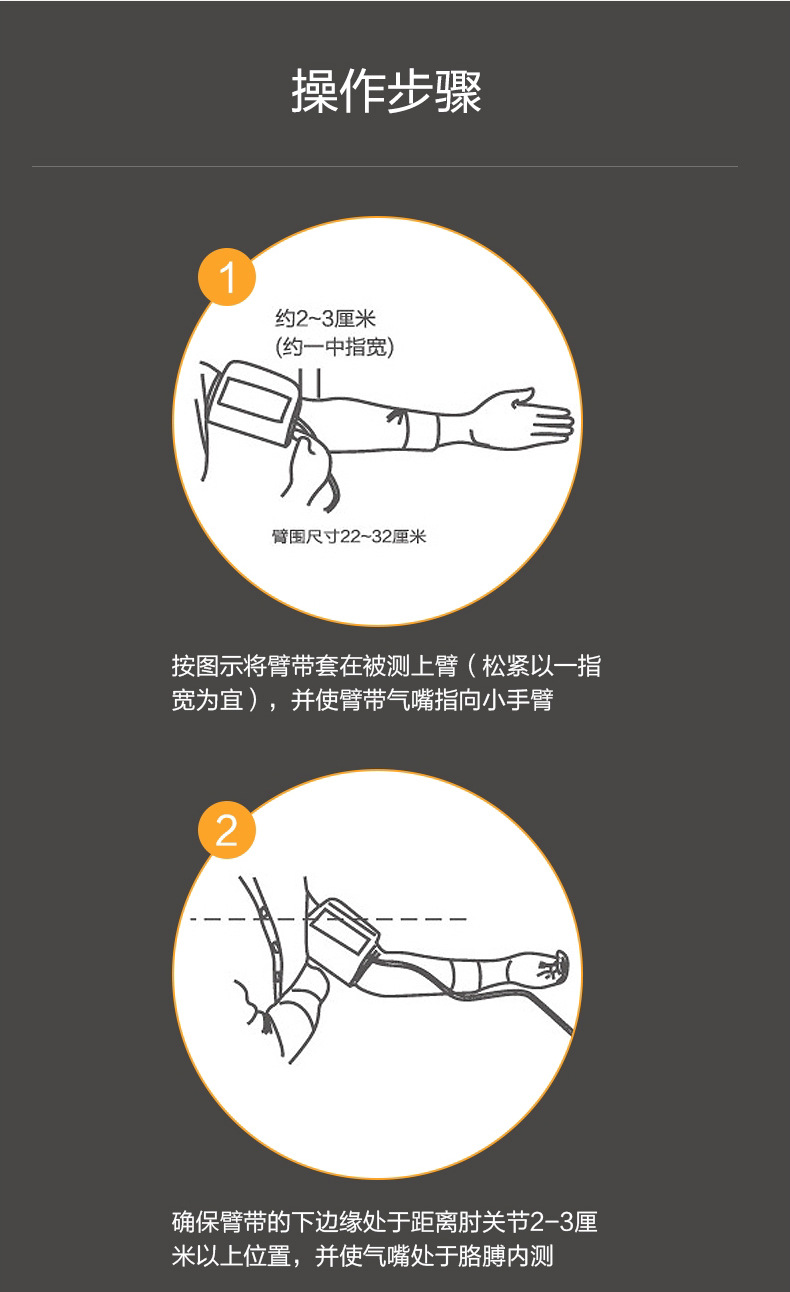 操作步骤

1

约2~3厘米
(约一中指宽)

臂围尺寸22~32厘米

按图示将臂带套在被测上臂（松紧以一指宽为宜），并使臂带气嘴指向小手臂

2

确保臂带的下边缘处于距离肘关节2-3厘米以上位置，并使气嘴处于胳膊内测