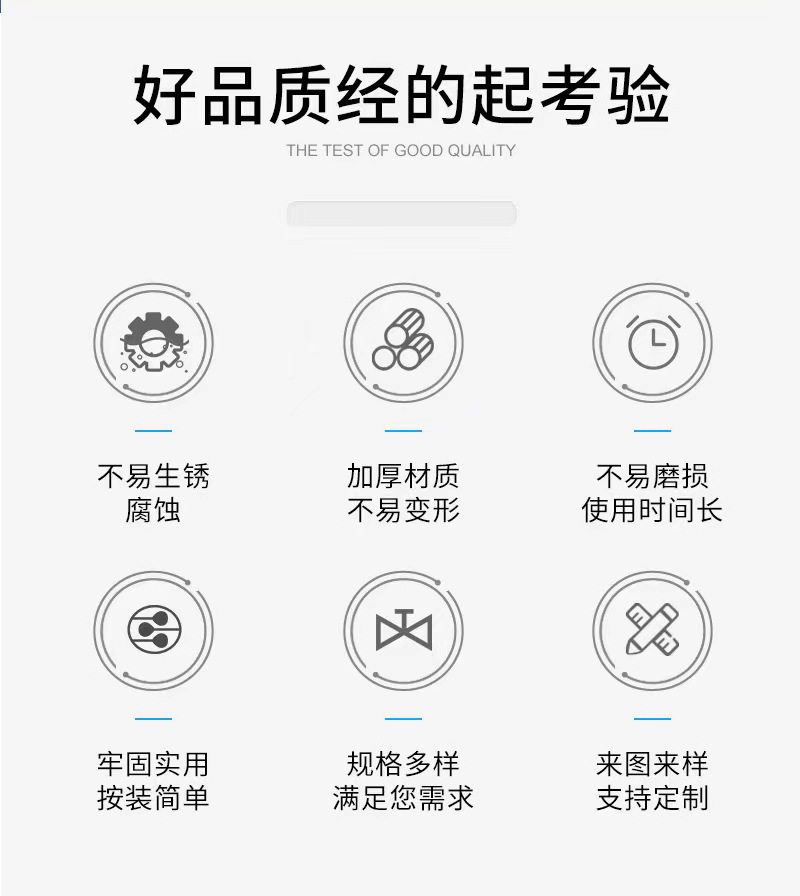 好品质经的起考验

THE TEST OF GOOD QUALITY

不易生锈
腐蚀

加厚材质
不易变形

不易磨损
使用时间长

牢固实用
按装简单

规格多样
满足您需求

来图来样
支持定制