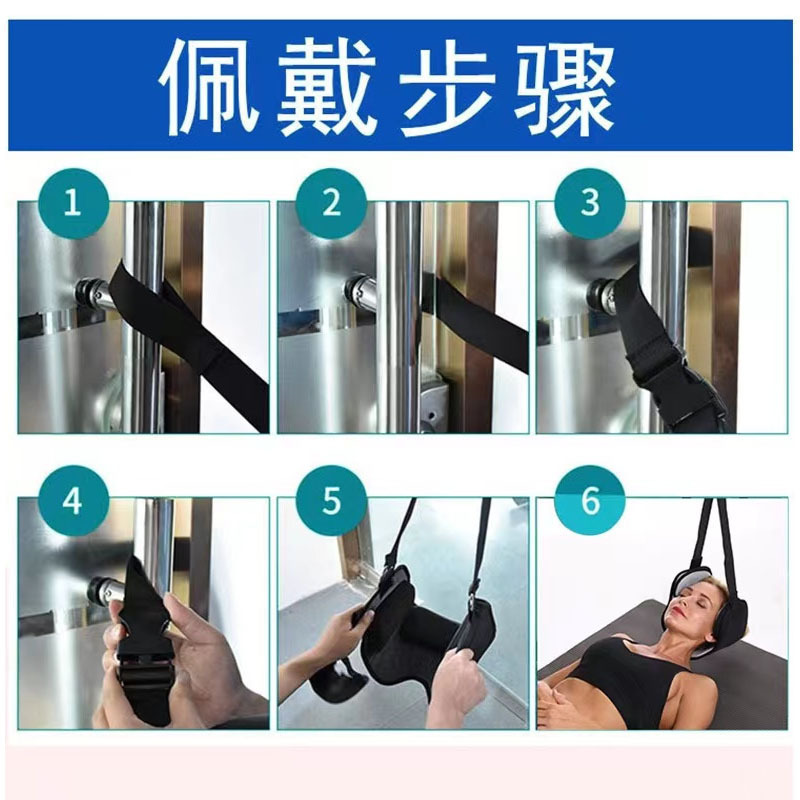 佩戴步骤

1

2

3

4

5

6