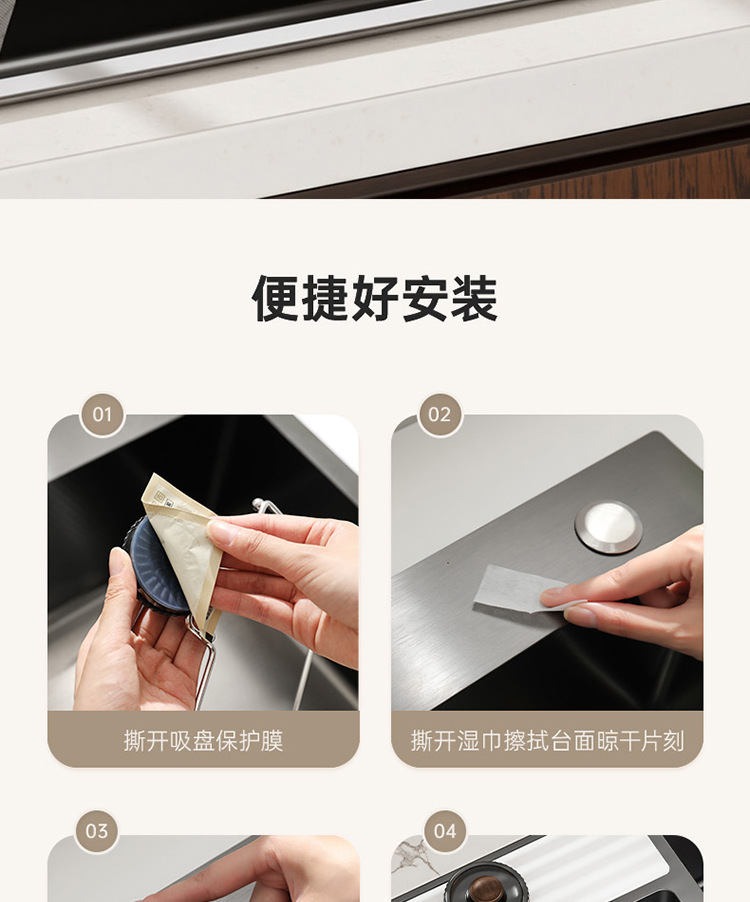 便捷好安装

01

撕开吸盘保护膜

02

撕开湿巾擦拭台面晾干片刻

03

04