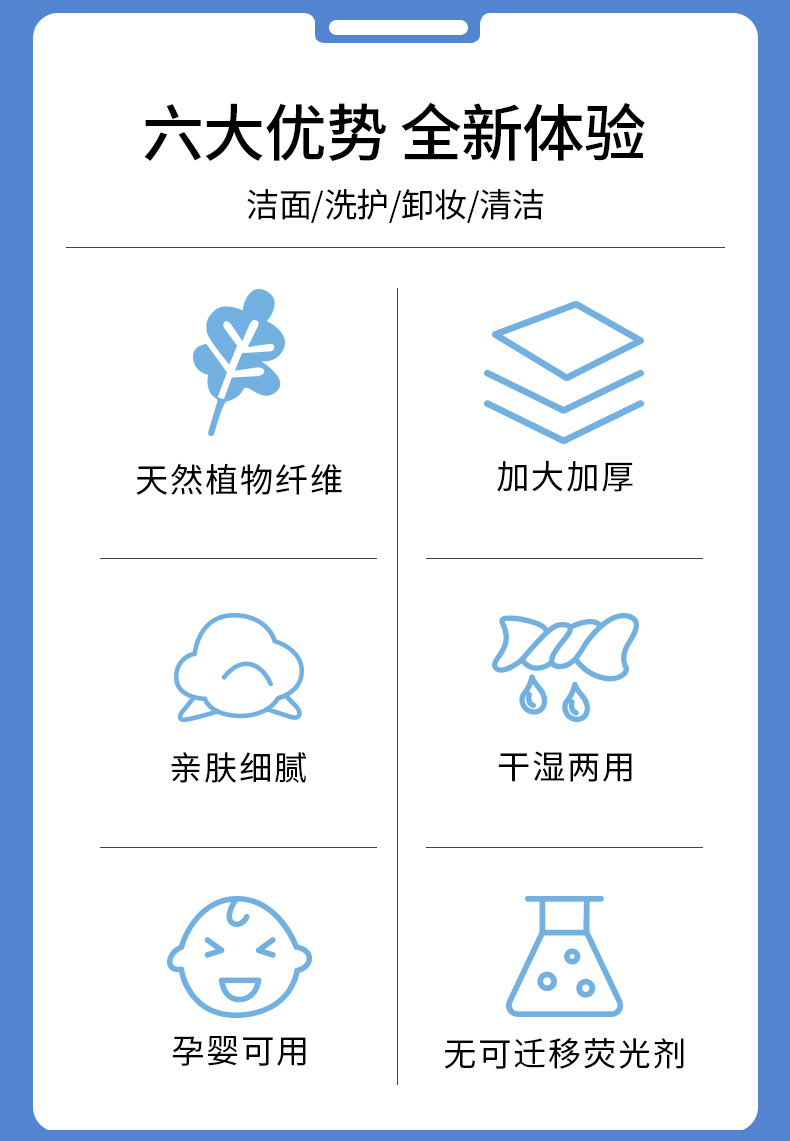 六大优势 全新体验

洁面/洗护/卸妆/清洁

天然植物纤维

亲肤细腻

孕婴可用

加大加厚

干湿两用

无可迁移荧光剂