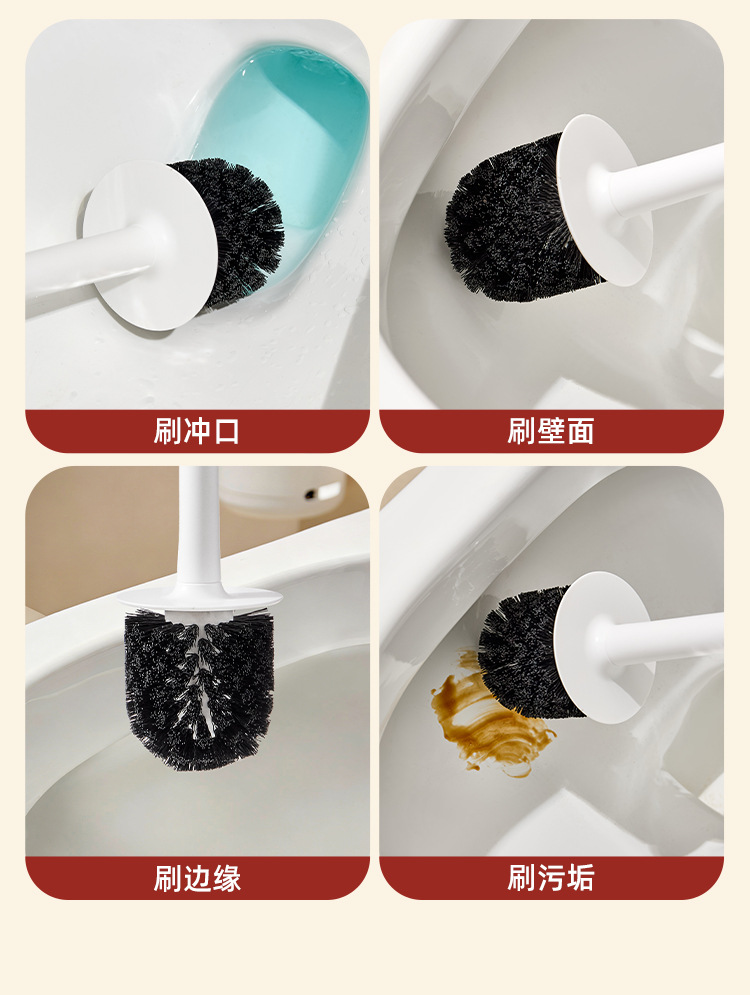 刷冲口

刷壁面

刷边缘

刷污垢